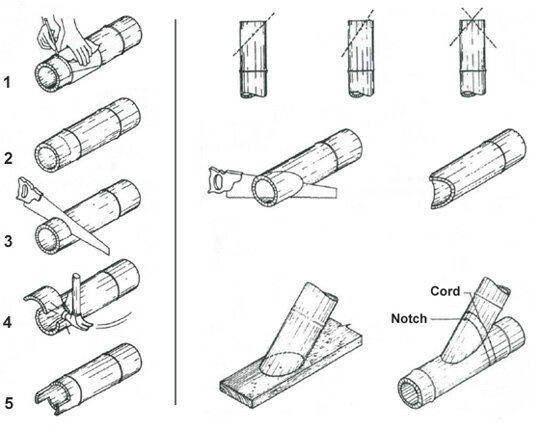 1
2
3
4
5
Cord
Notch