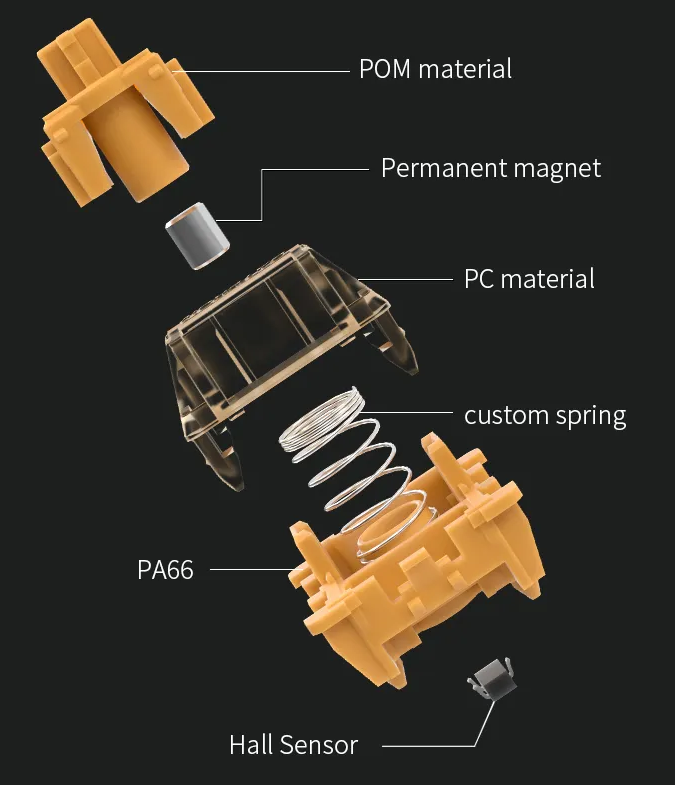 POM material

Permanent magnet

PC material

custom spring

PA66

Hall Sensor