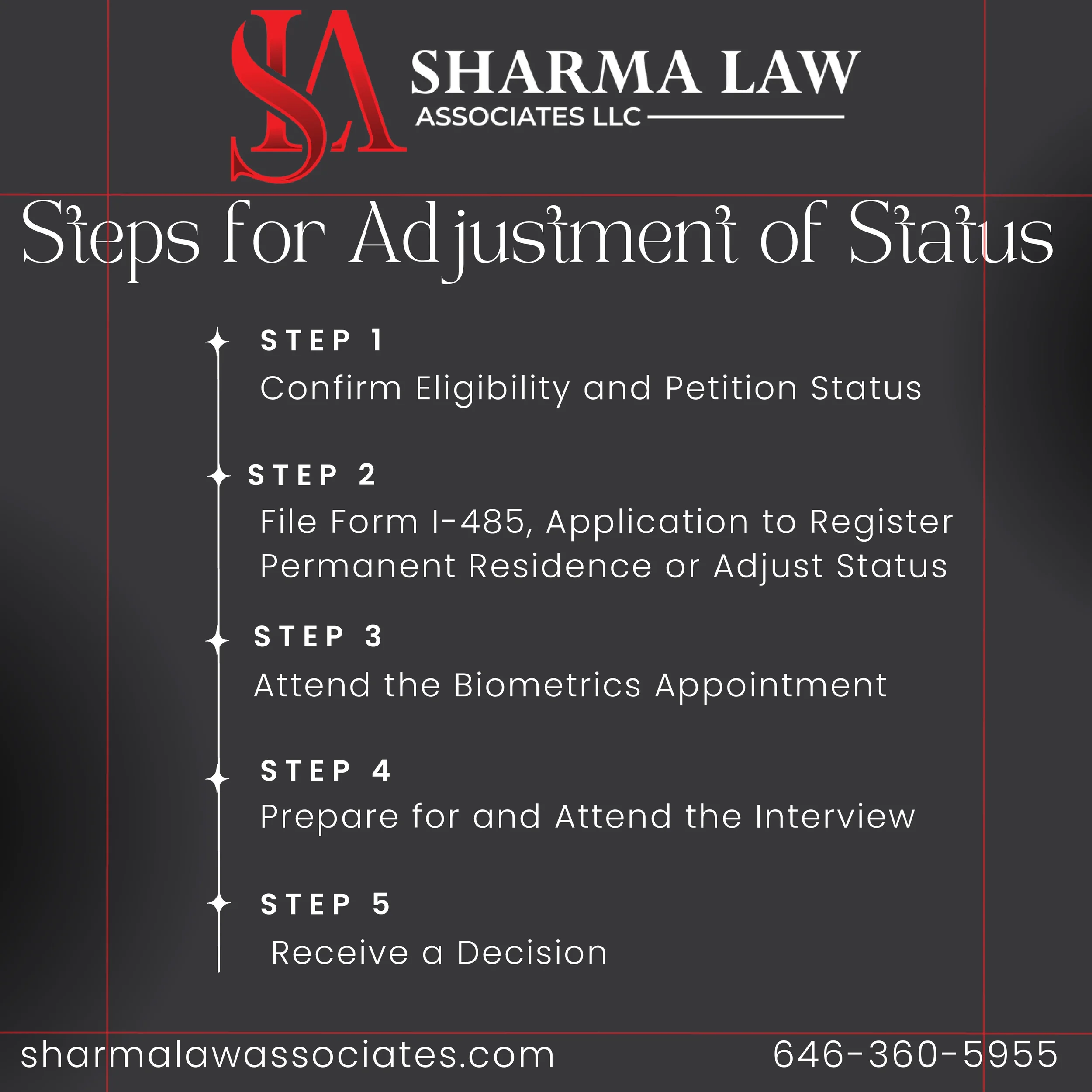 SLA

SHARMA LAW
ASSOCIATES LLC

Steps for Adjustment of Status

STEP 1
Confirm Eligibility and Petition Status

STEP 2
File Form I-485, Application to Register Permanent Residence or Adjust Status

STEP 3
Attend the Biometrics Appointment

STEP 4
Prepare for and Attend the Interview

STEP 5
Receive a Decision

sharmalawassociates.com

646-360-5955