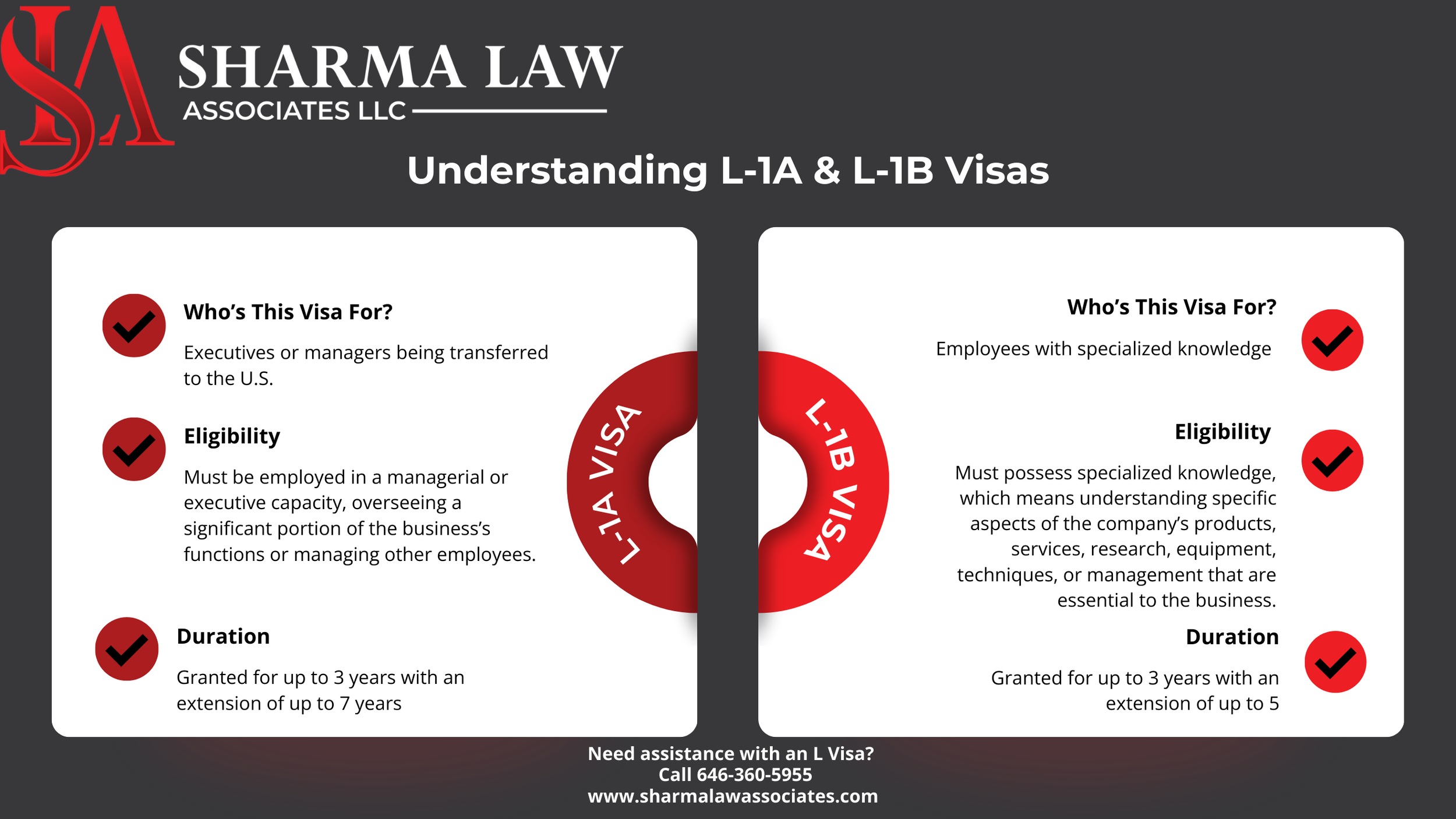 SA

SHARMA LAW
ASSOCIATES LLC

Understanding L-1A & L-1B Visas

Who's This Visa For?

Executives or managers being transferred to the U.S.

Eligibility

Must be employed in a managerial or executive capacity, overseeing a significant portion of the business's functions or managing other employees.

Duration

Granted for up to 3 years with an extension of up to 7 years

L-1A VISA

L-1B VISA

Who's This Visa For?

Employees with specialized knowledge

Eligibility

Must possess specialized knowledge, which means understanding specific aspects of the company's products, services, research, equipment, techniques, or management that are essential to the business.

Duration

Granted for up to 3 years with an extension of up to 5

Need assistance with an L Visa?
Call 646-360-5955
www.sharmalawassociates.com