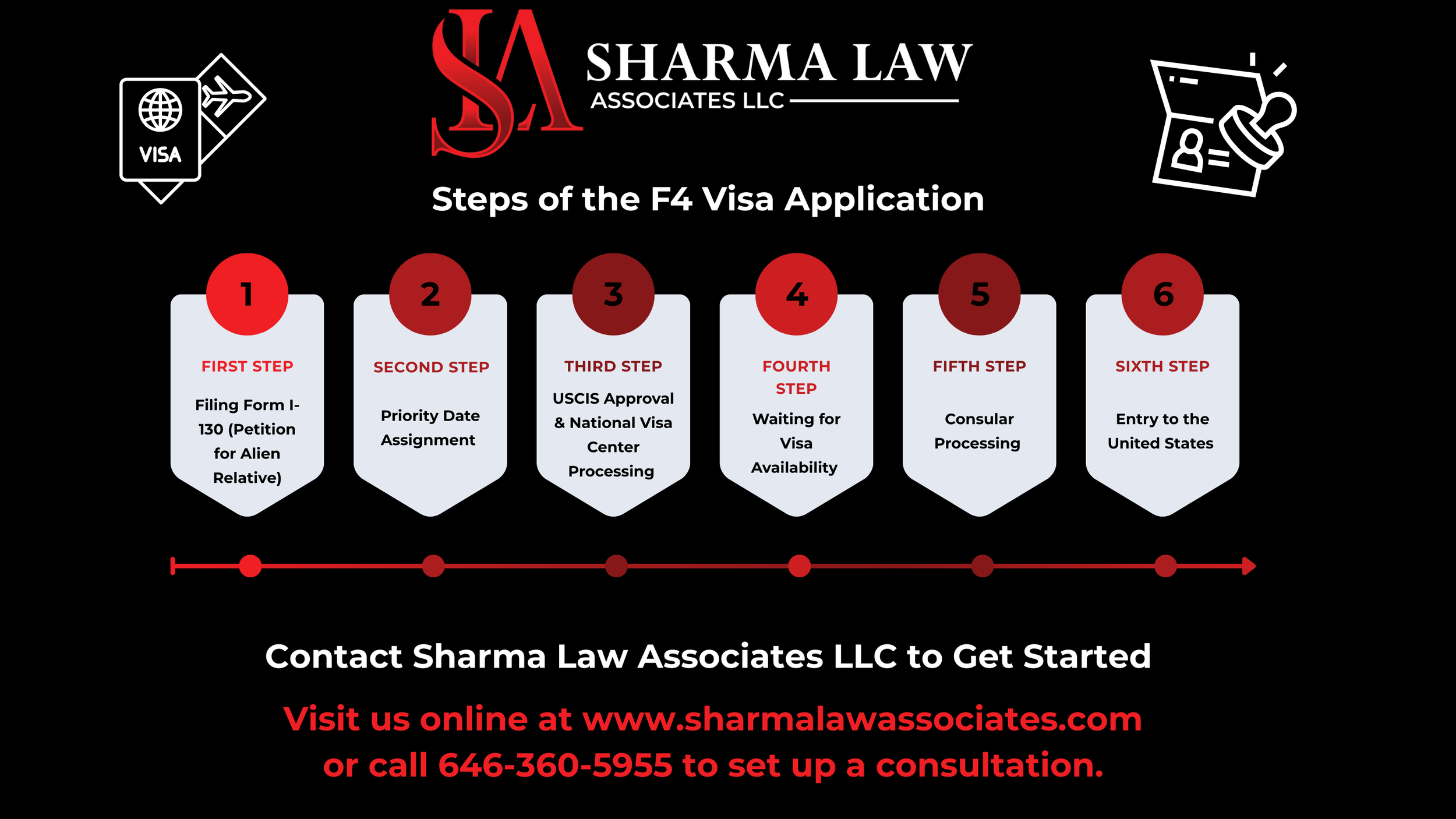 VISA

SA SHARMA LAW
ASSOCIATES LLC

Steps of the F4 Visa Application

1
FIRST STEP
Filing Form I-130 (Petition for Alien Relative)

2
SECOND STEP
Priority Date Assignment

3
THIRD STEP
USCIS Approval & National Visa Center Processing

4
FOURTH STEP
Waiting for Visa Availability

5
FIFTH STEP
Consular Processing

6
SIXTH STEP
Entry to the United States

Contact Sharma Law Associates LLC to Get Started

Visit us online at www.sharmalawassociates.com or call 646-360-5955 to set up a consultation.