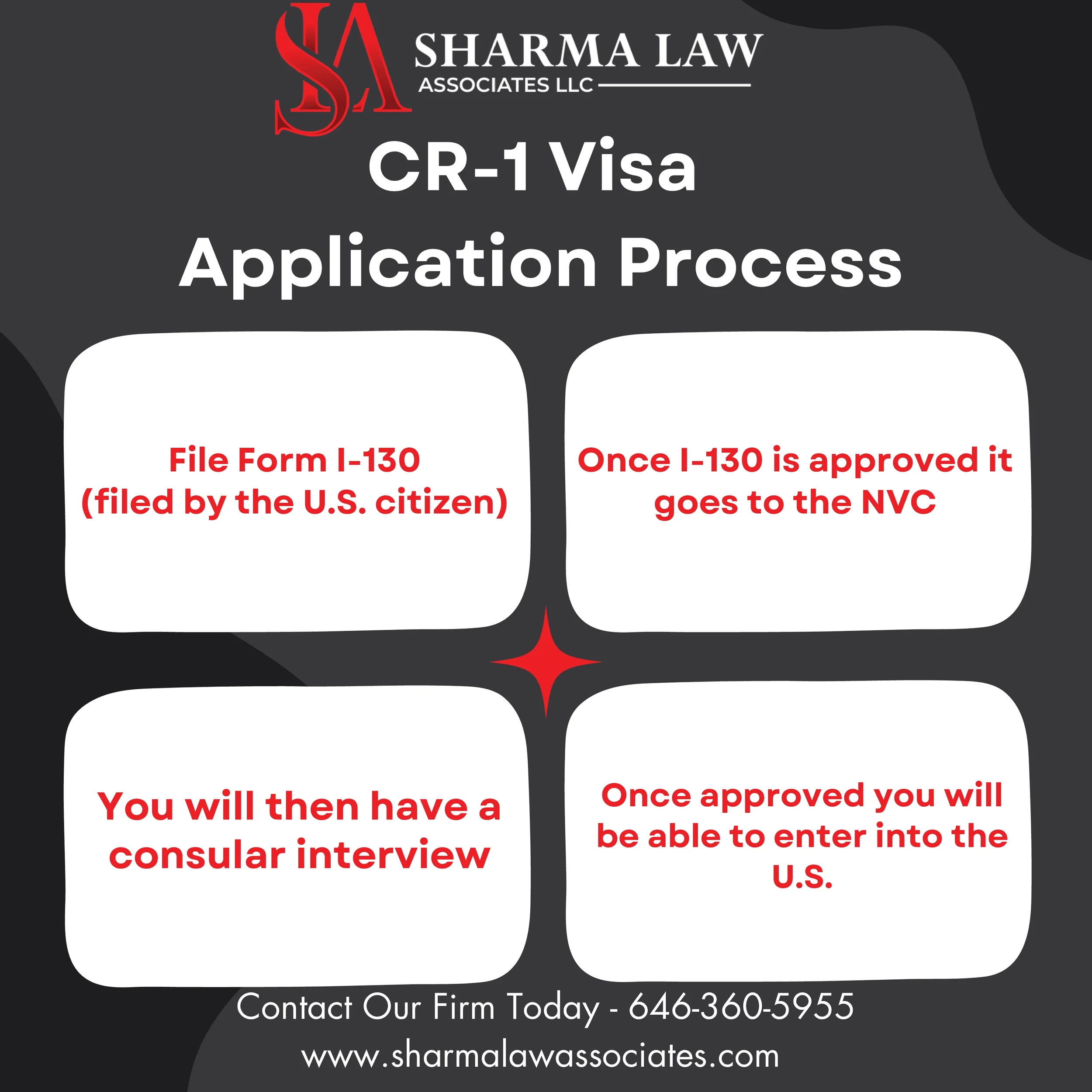 SLA SHARMA LAW ASSOCIATES LLC

CR-1 Visa Application Process

File Form I-130 (filed by the U.S. citizen)

Once I-130 is approved it goes to the NVC

You will then have a consular interview

Once approved you will be able to enter into the U.S.

Contact Our Firm Today - 646-360-5955
www.sharmalawassociates.com