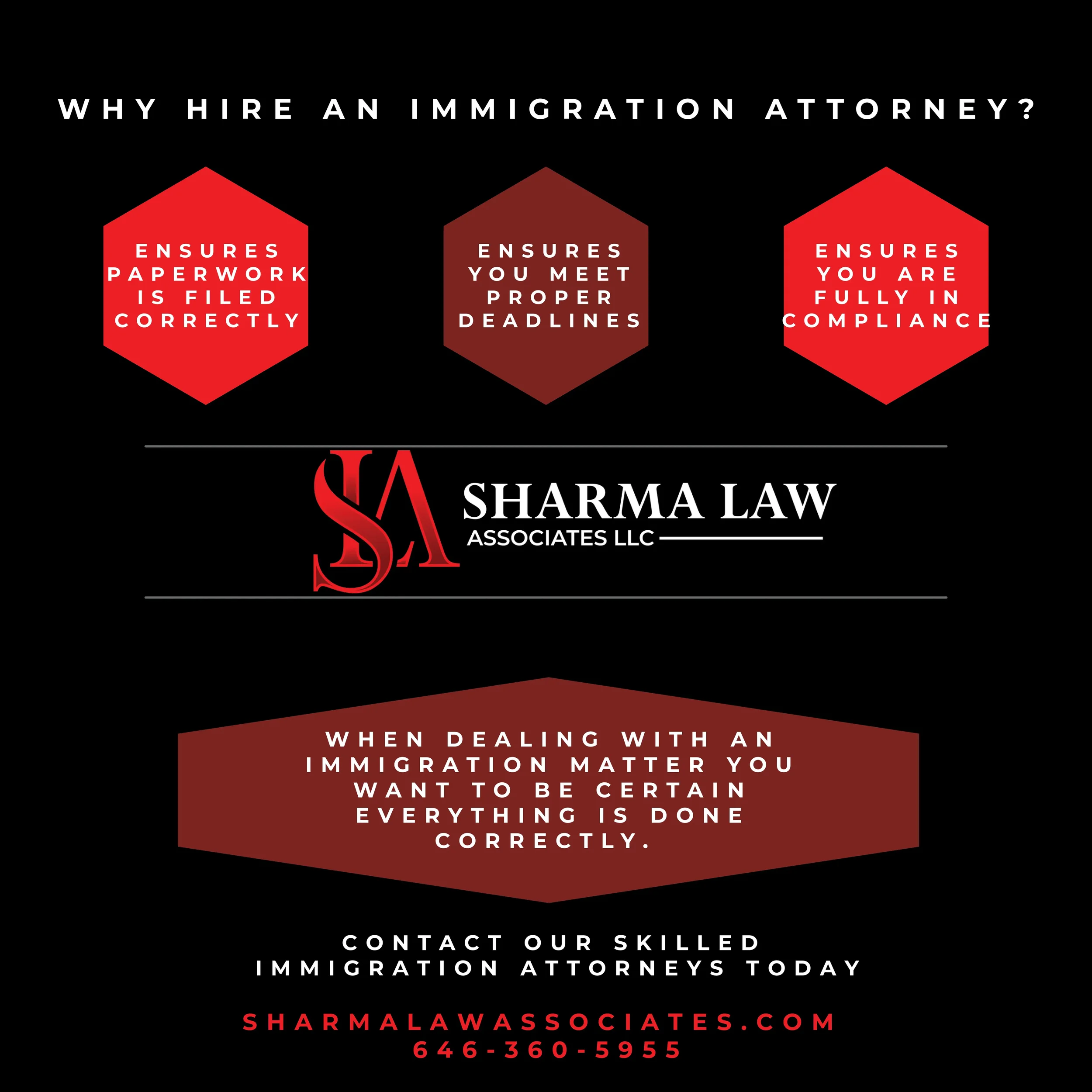 WHY HIRE AN IMMIGRATION ATTORNEY?

ENSURES PAPERWORK IS FILED CORRECTLY

ENSURES YOU MEET PROPER DEADLINES

ENSURES YOU ARE FULLY IN COMPLIANCE

SLA

SHARMA LAW
ASSOCIATES LLC

WHEN DEALING WITH AN IMMIGRATION MATTER YOU WANT TO BE CERTAIN EVERYTHING IS DONE CORRECTLY.

CONTACT OUR SKILLED IMMIGRATION ATTORNEYS TODAY

SHARMALAWASSOCIATES.COM
646-360-5955