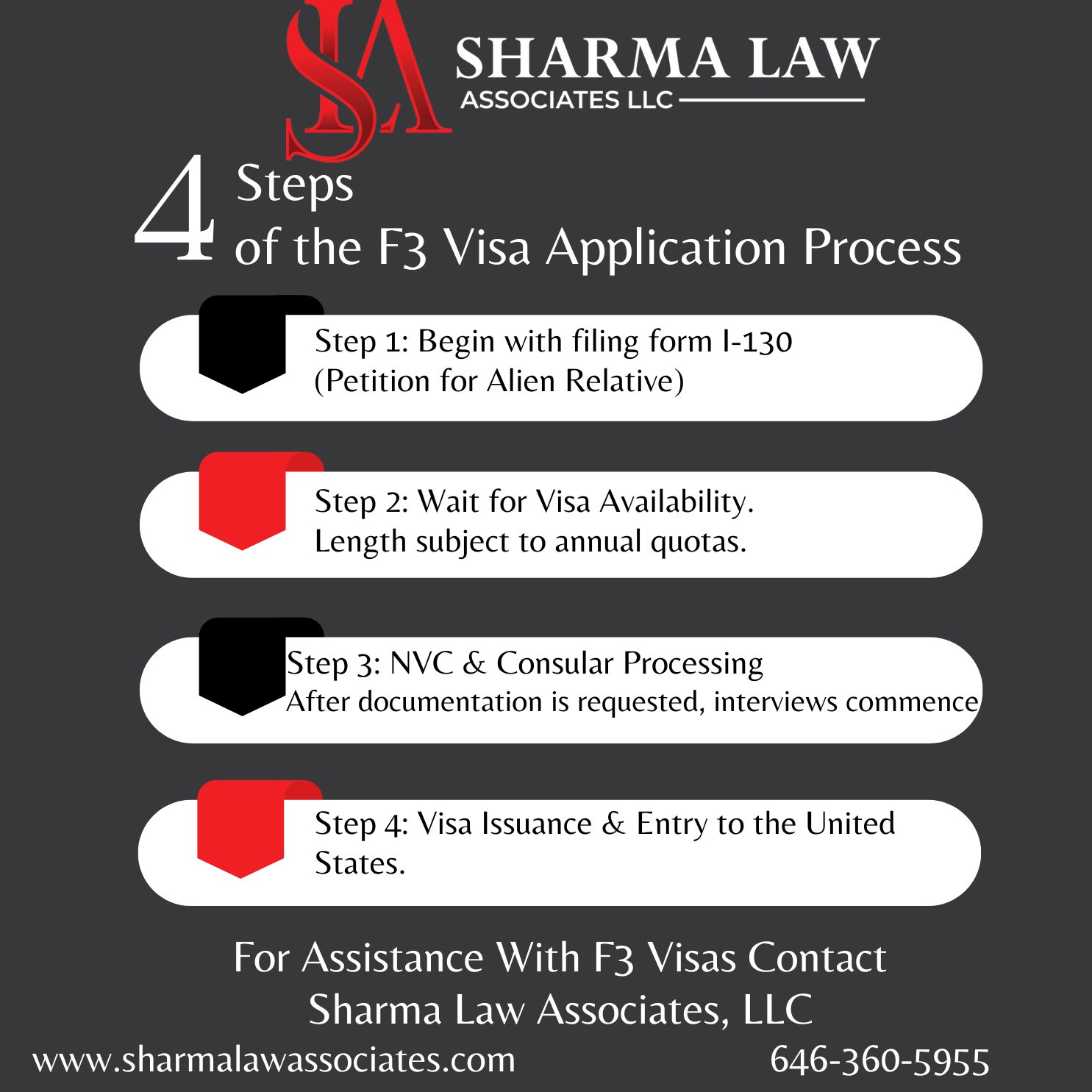 SLA SHARMA LAW
ASSOCIATES LLC

4 Steps
of the F3 Visa Application Process

Step 1: Begin with filing form I-130 (Petition for Alien Relative)

Step 2: Wait for Visa Availability. Length subject to annual quotas.

Step 3: NVC & Consular Processing
After documentation is requested, interviews commence

Step 4: Visa Issuance & Entry to the United States.

For Assistance With F3 Visas Contact Sharma Law Associates, LLC

www.sharmalawassociates.com

646-360-5955