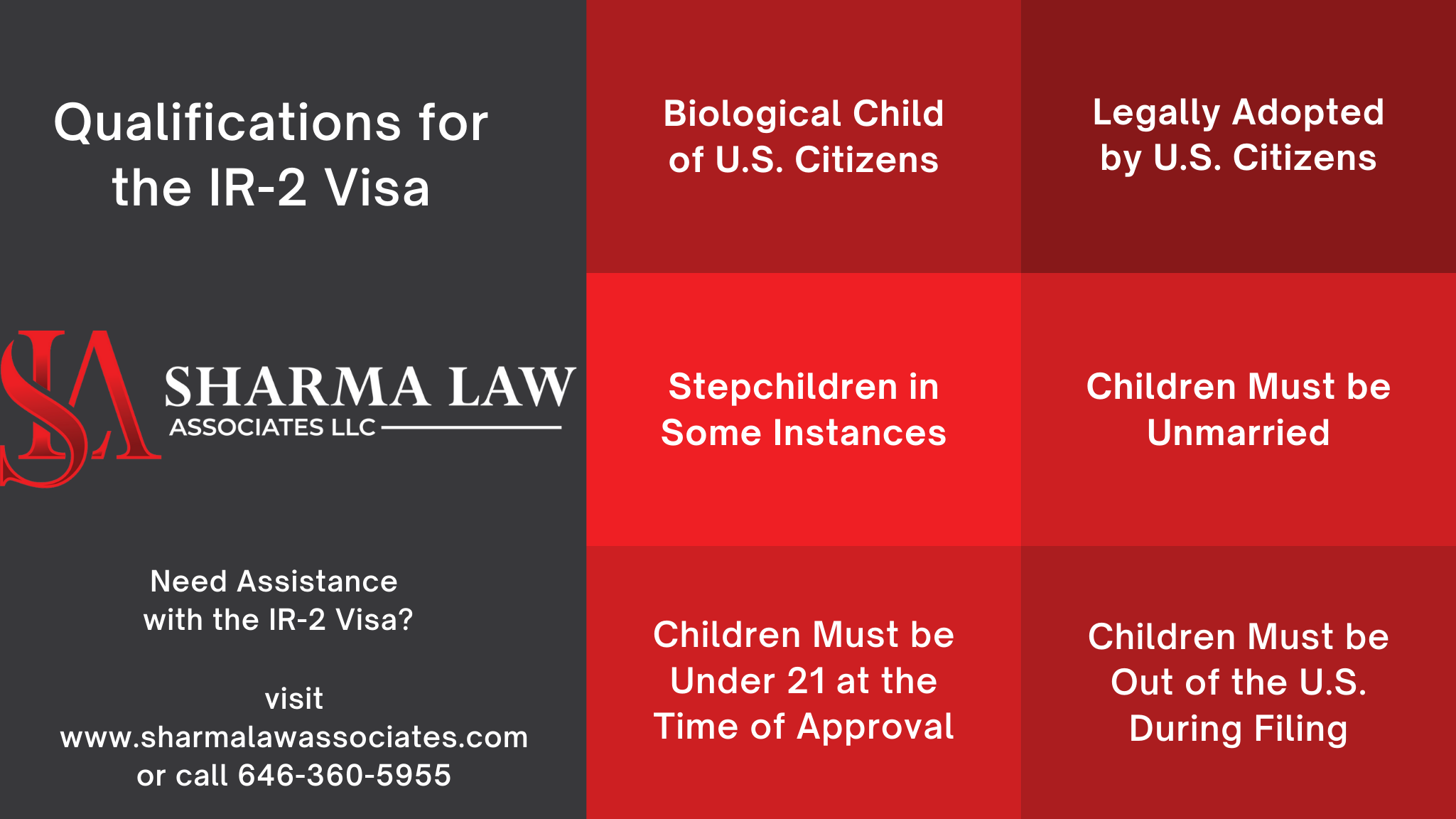 Qualifications for the IR-2 Visa

SA

SHARMA LAW
ASSOCIATES LLC

Need Assistance with the IR-2 Visa?

visit www.sharmalawassociates.com or call 646-360-5955

Biological Child of U.S. Citizens

Legally Adopted by U.S. Citizens

Stepchildren in Some Instances

Children Must be Unmarried

Children Must be Under 21 at the Time of Approval

Children Must be Out of the U.S. During Filing