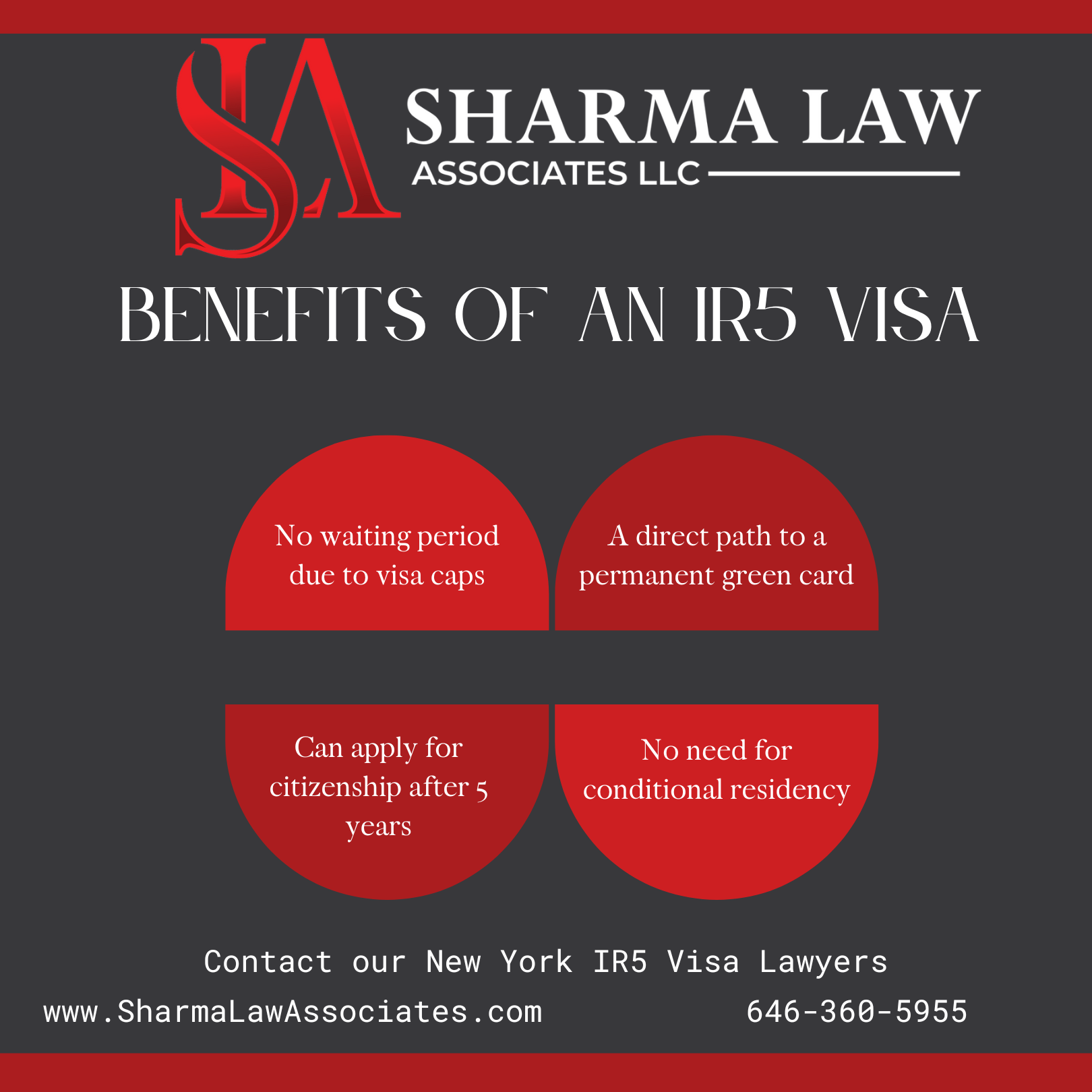 SA

SHARMA LAW
ASSOCIATES LLC

BENEFITS OF AN IR5 VISA

No waiting period due to visa caps

A direct path to a permanent green card

Can apply for citizenship after 5 years

No need for conditional residency

Contact our New York IR5 Visa Lawyers

www.SharmaLawAssociates.com

646-360-5955