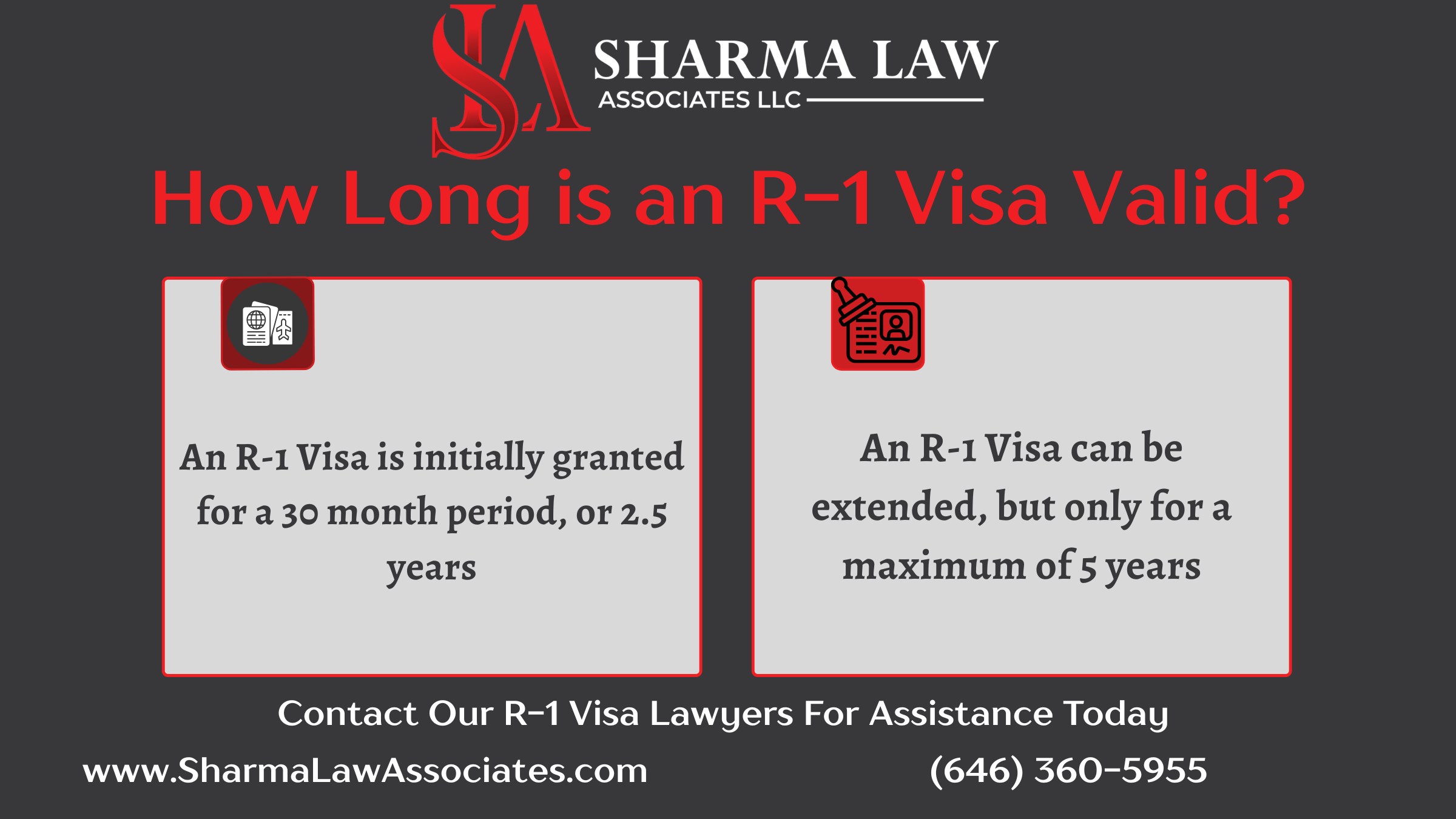 SA SHARMA LAW
ASSOCIATES LLC

How Long is an R-1 Visa Valid?

An R-1 Visa is initially granted for a 30 month period, or 2.5 years

An R-1 Visa can be extended, but only for a maximum of 5 years

Contact Our R-1 Visa Lawyers For Assistance Today

www.SharmaLawAssociates.com

(646) 360-5955