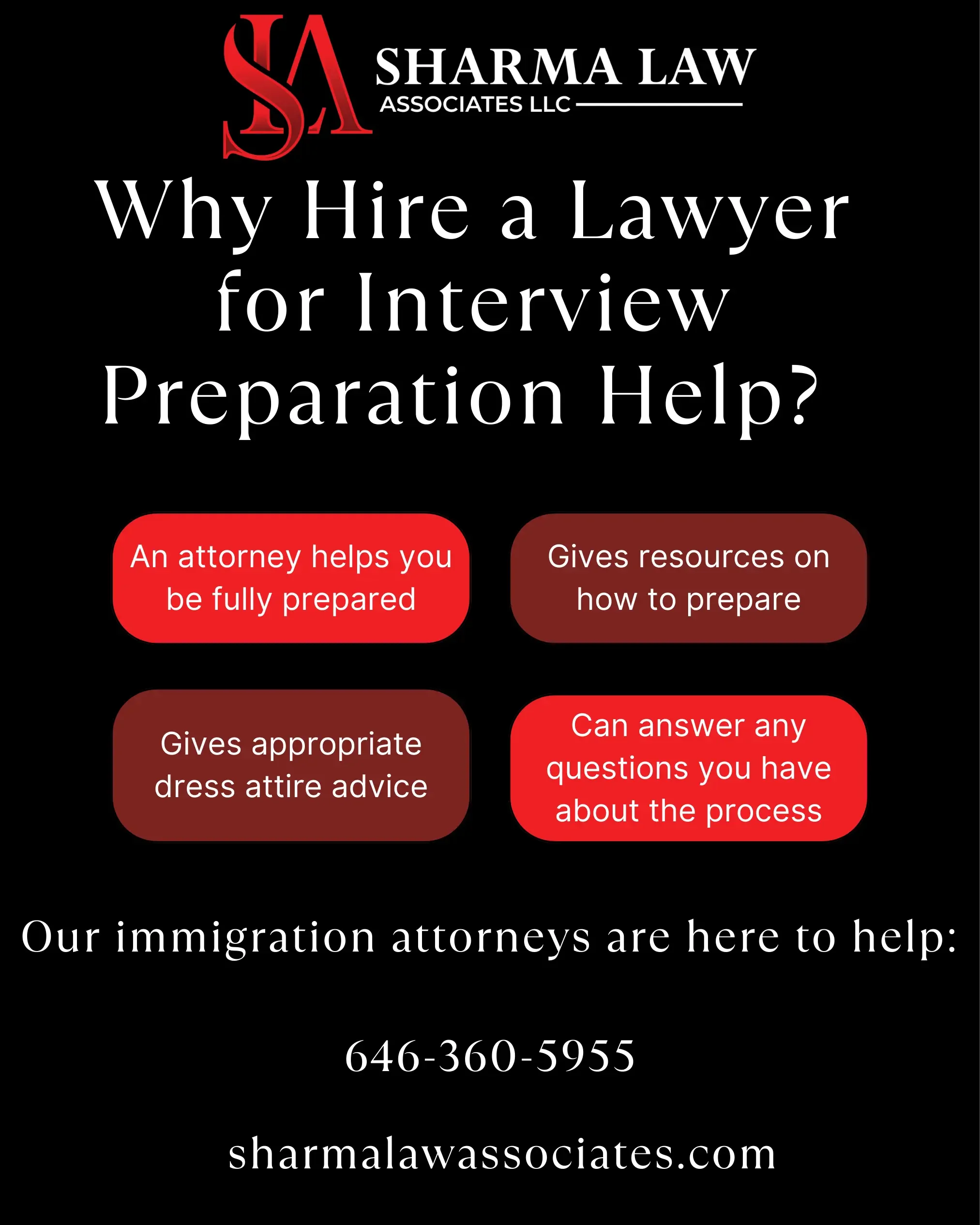 SLA

SHARMA LAW
ASSOCIATES LLC

Why Hire a Lawyer for Interview Preparation Help?

An attorney helps you be fully prepared

Gives resources on how to prepare

Gives appropriate dress attire advice

Can answer any questions you have about the process

Our immigration attorneys are here to help:

646-360-5955

sharmalawassociates.com