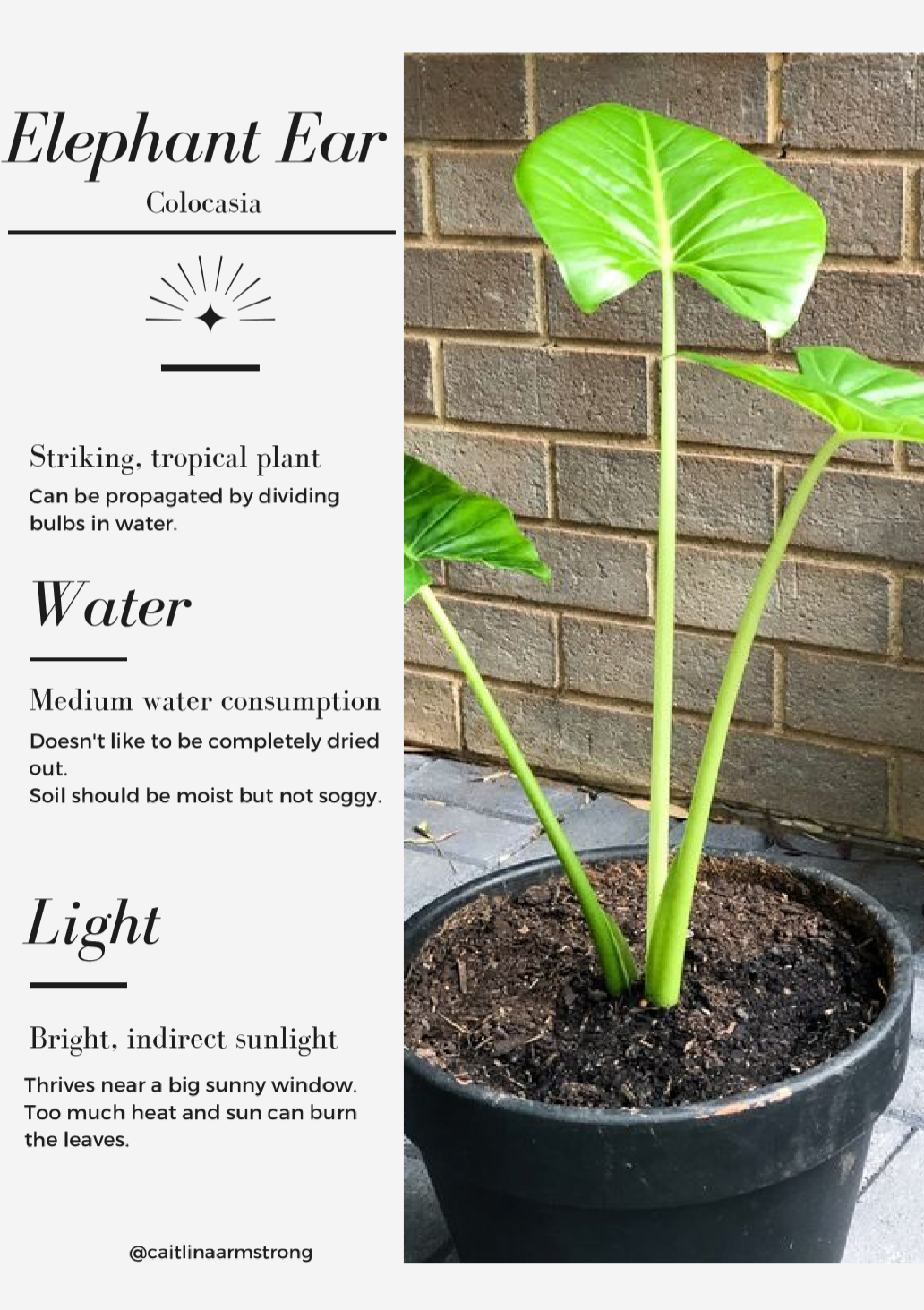 Elephant Ear

Colocasia

Striking, tropical plant

Can be propagated by dividing bulbs in water.

Water

Medium water consumption

Doesn't like to be completely dried out.
Soil should be moist but not soggy.

Light

Bright, indirect sunlight

Thrives near a big sunny window.
Too much heat and sun can burn the leaves.

@caitlinaarmstrong