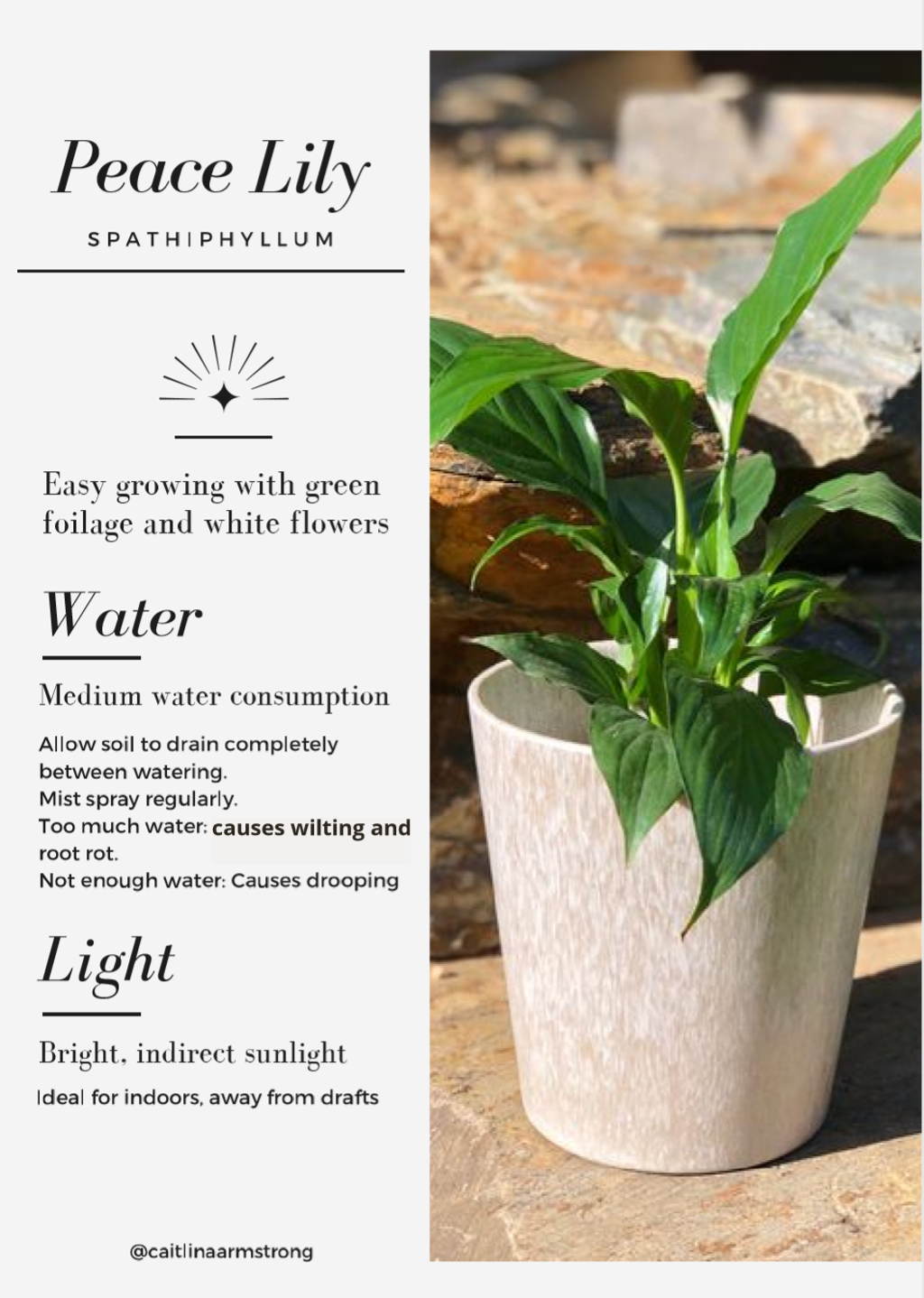 Peace Lily

SPATHIPHYLLUM

Easy growing with green foilage and white flowers

Water

Medium water consumption

Allow soil to drain completely between watering.
Mist spray regularly.
Too much water: causes wilting and root rot.
Not enough water: Causes drooping

Light

Bright, indirect sunlight

Ideal for indoors, away from drafts

@caitlinaarmstrong