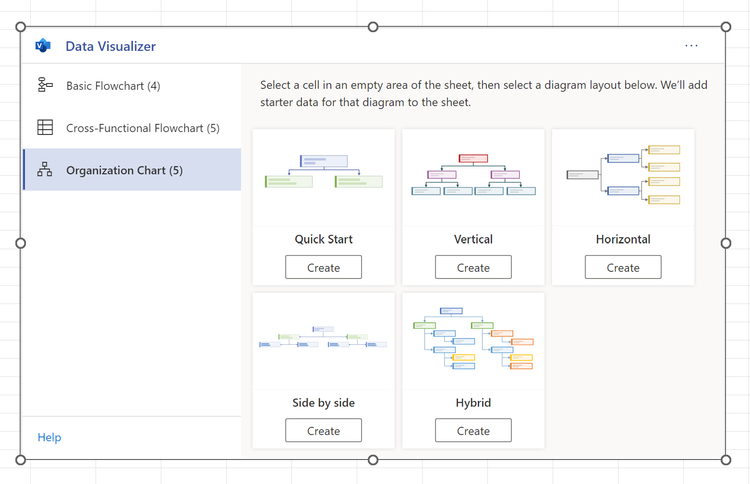 Data Visualizer

...

Basic Flowchart (4)

Cross-Functional Flowchart (5)

Organization Chart (5)

Help

Select a cell in an empty area of the sheet, then select a diagram layout below. We'll add starter data for that diagram to the sheet.

Quick Start
Create

Vertical
Create

Horizontal
Create

Side by side
Create

Hybrid
Create