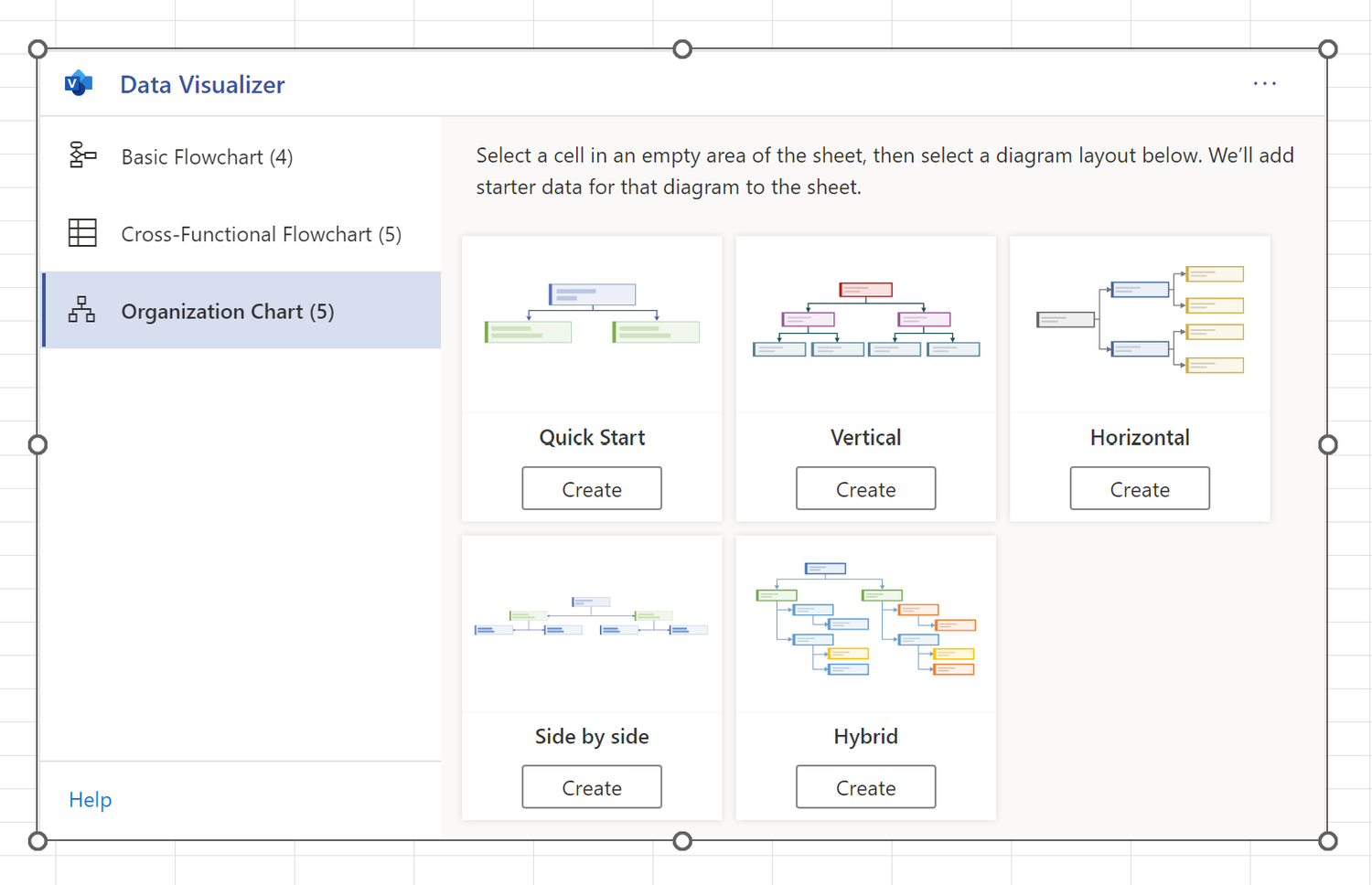 Data Visualizer

...

Basic Flowchart (4)

Cross-Functional Flowchart (5)

Organization Chart (5)

Help

Select a cell in an empty area of the sheet, then select a diagram layout below. We'll add starter data for that diagram to the sheet.

Quick Start

Create

Vertical

Create

Horizontal

Create

Side by side

Create

Hybrid

Create