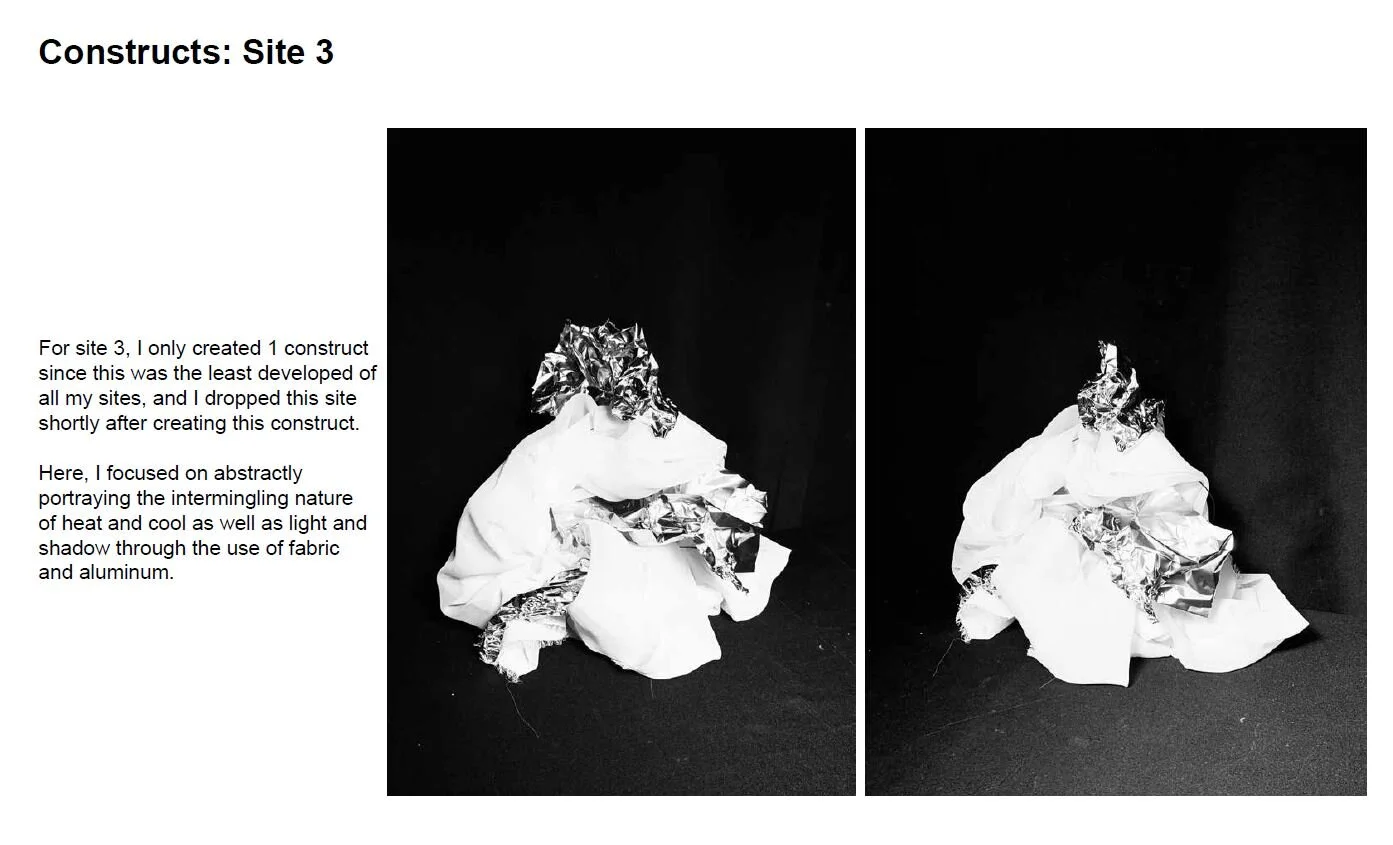 Constructs: Site 3

For site 3, I only created 1 construct since this was the least developed of all my sites, and I dropped this site shortly after creating this construct.

Here, I focused on abstractly portraying the intermingling nature of heat and cool as well as light and shadow through the use of fabric and aluminum.