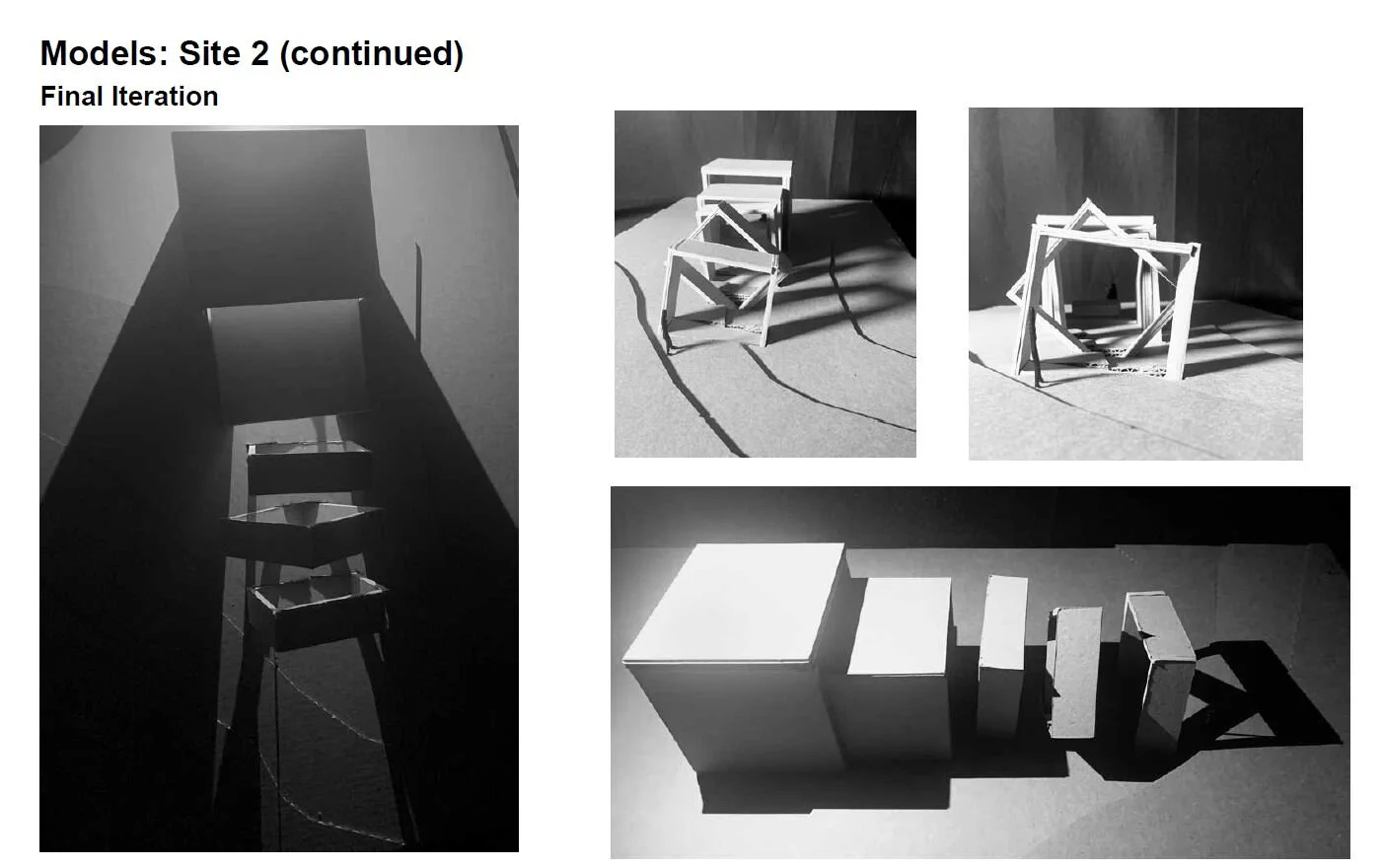 Models: Site 2 (continued)
Final Iteration