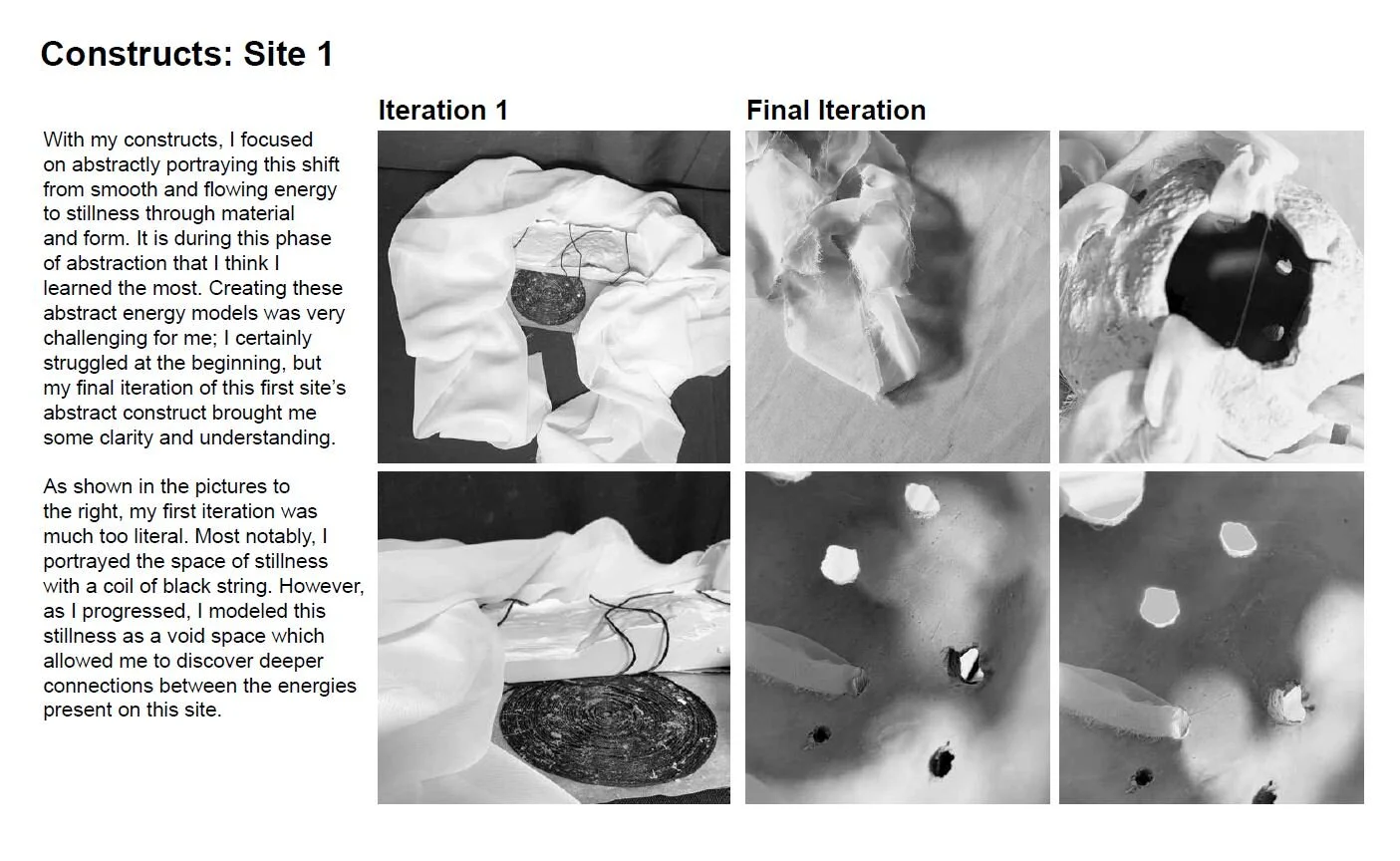 Constructs: Site 1

With my constructs, I focused on abstractly portraying this shift from smooth and flowing energy to stillness through material and form. It is during this phase of abstraction that I think I learned the most. Creating these abstract energy models was very challenging for me; I certainly struggled at the beginning, but my final iteration of this first site's abstract construct brought me some clarity and understanding.

As shown in the pictures to the right, my first iteration was much too literal. Most notably, I portrayed the space of stillness with a coil of black string. However, as I progressed, I modeled this stillness as a void space which allowed me to discover deeper connections between the energies present on this site.

Iteration 1

Final Iteration