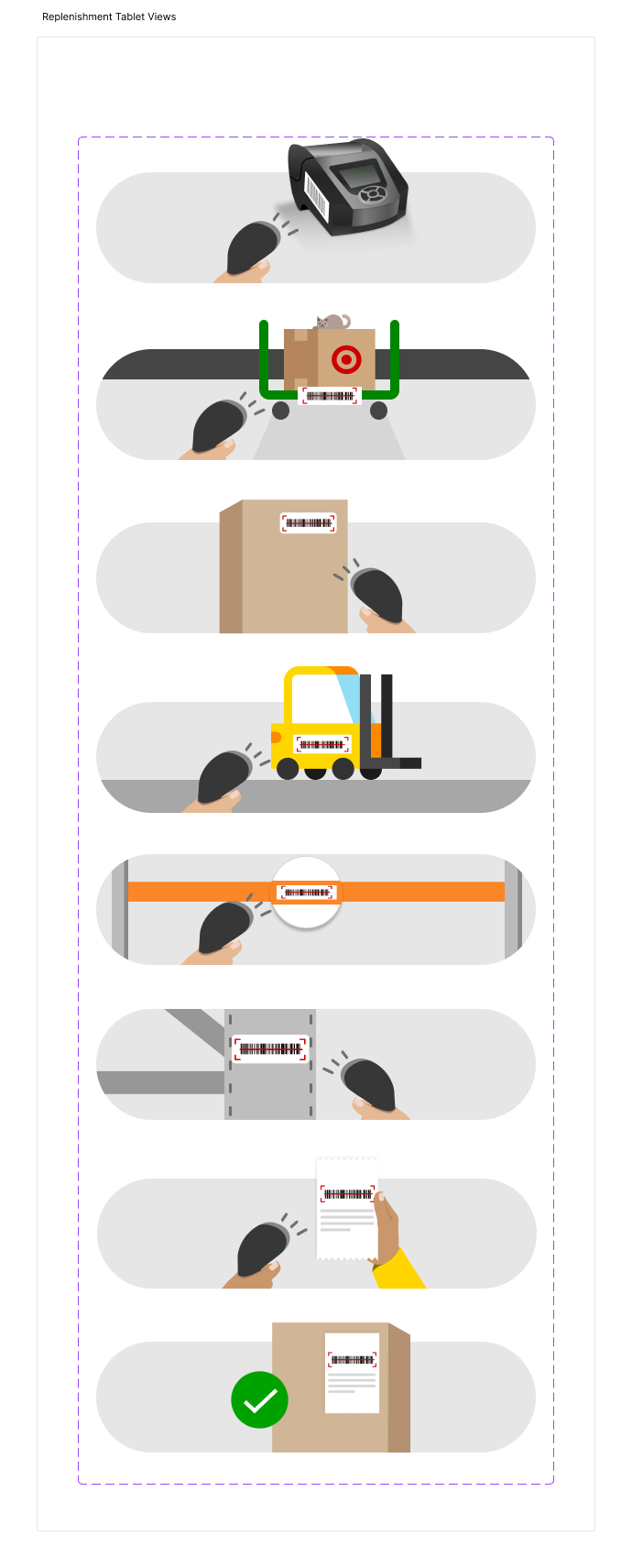 Replenishment Tablet Views