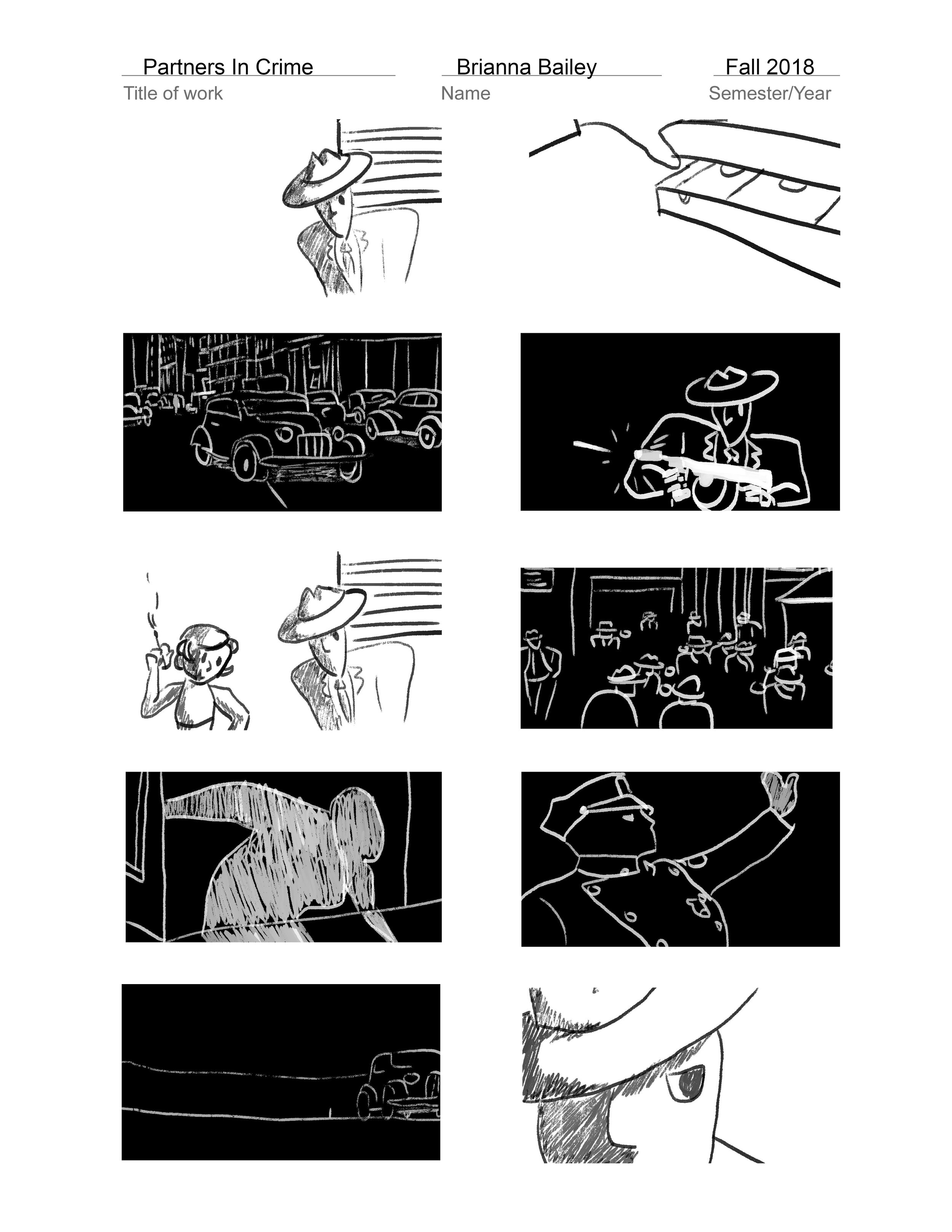 Partners In Crime
Title of work

Brianna Bailey
Name

Fall 2018
Semester/Year