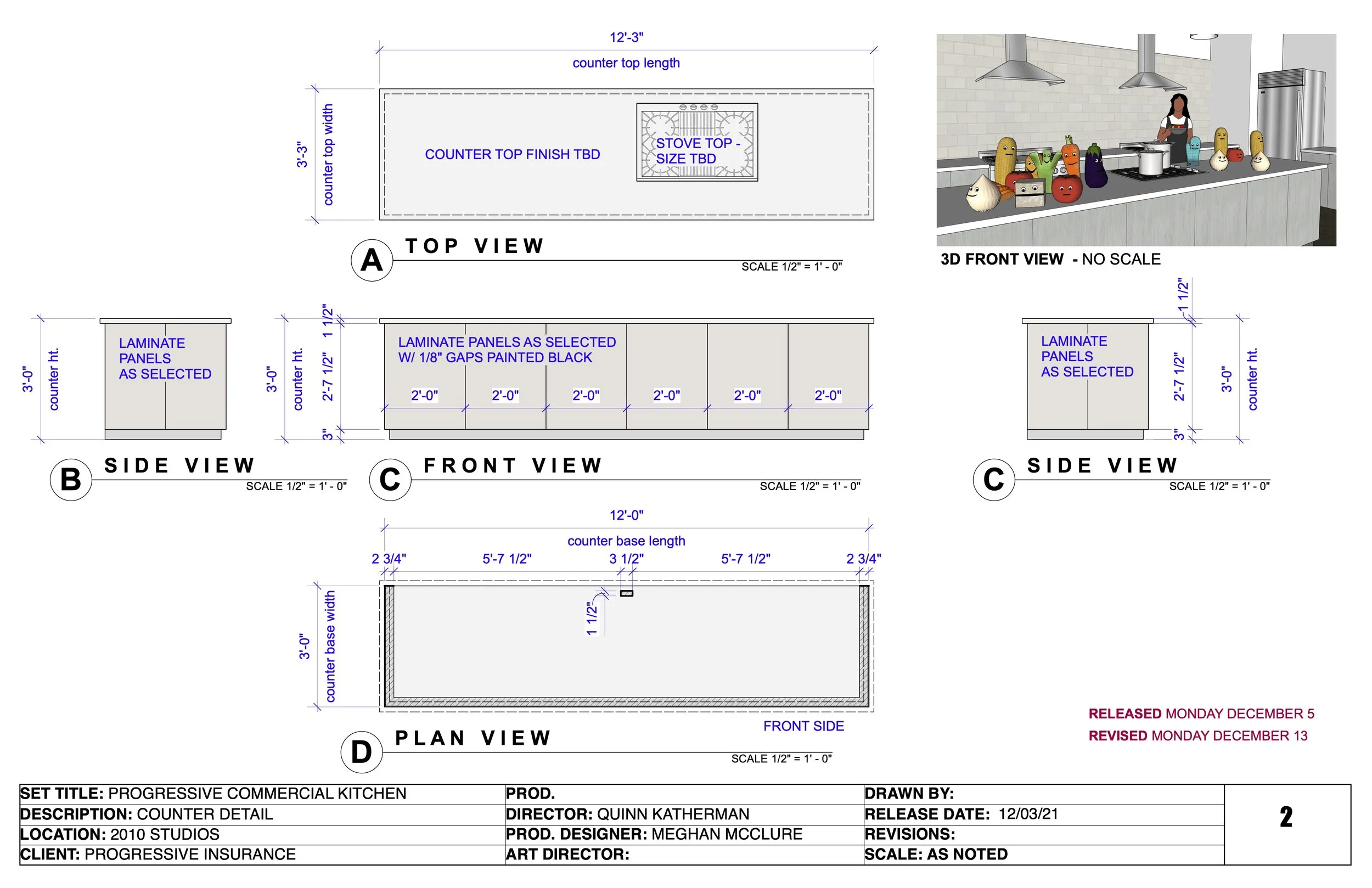 12'-3"
counter top length

3'-3"
counter top width

COUNTER TOP FINISH TBD

STOVE TOP - SIZE TBD

A TOP VIEW
SCALE 1/2" = 1' - 0"

3D FRONT VIEW - NO SCALE

3'-0"
counter ht.

LAMINATE PANELS AS SELECTED

B SIDE VIEW
SCALE 1/2" = 1' - 0"

3'-0"
counter ht.
1 1/2"
2'-7 1/2"
3"

LAMINATE PANELS AS SELECTED W/ 1/8" GAPS PAINTED BLACK

2'-0" 2'-0" 2'-0" 2'-0" 2'-0" 2'-0"

C FRONT VIEW
SCALE 1/2" = 1' - 0"

LAMINATE PANELS AS SELECTED

1 1/2"
2'-7 1/2"
3"
3'-0"
counter ht.

C SIDE VIEW
SCALE 1/2" = 1' - 0"

12'-0"
counter base length
2 3/4" 5'-7 1/2" 3 1/2" 5'-7 1/2" 2 3/4"

1 1/2"

3'-0"
counter base width

FRONT SIDE

D PLAN VIEW
SCALE 1/2" = 1' - 0"

RELEASED MONDAY DECEMBER 5
REVISED MONDAY DECEMBER 13

| SET TITLE: PROGRESSIVE COMMERCIAL KITCHEN | PROD. | DRAWN BY: | 2 |
|---|---|---|---|
| DESCRIPTION: COUNTER DETAIL | DIRECTOR: QUINN KATHERMAN | RELEASE DATE: 12/03/21 | |
| LOCATION: 2010 STUDIOS | PROD. DESIGNER: MEGHAN MCCLURE | REVISIONS: | |
| CLIENT: PROGRESSIVE INSURANCE | ART DIRECTOR: | SCALE: AS NOTED | |