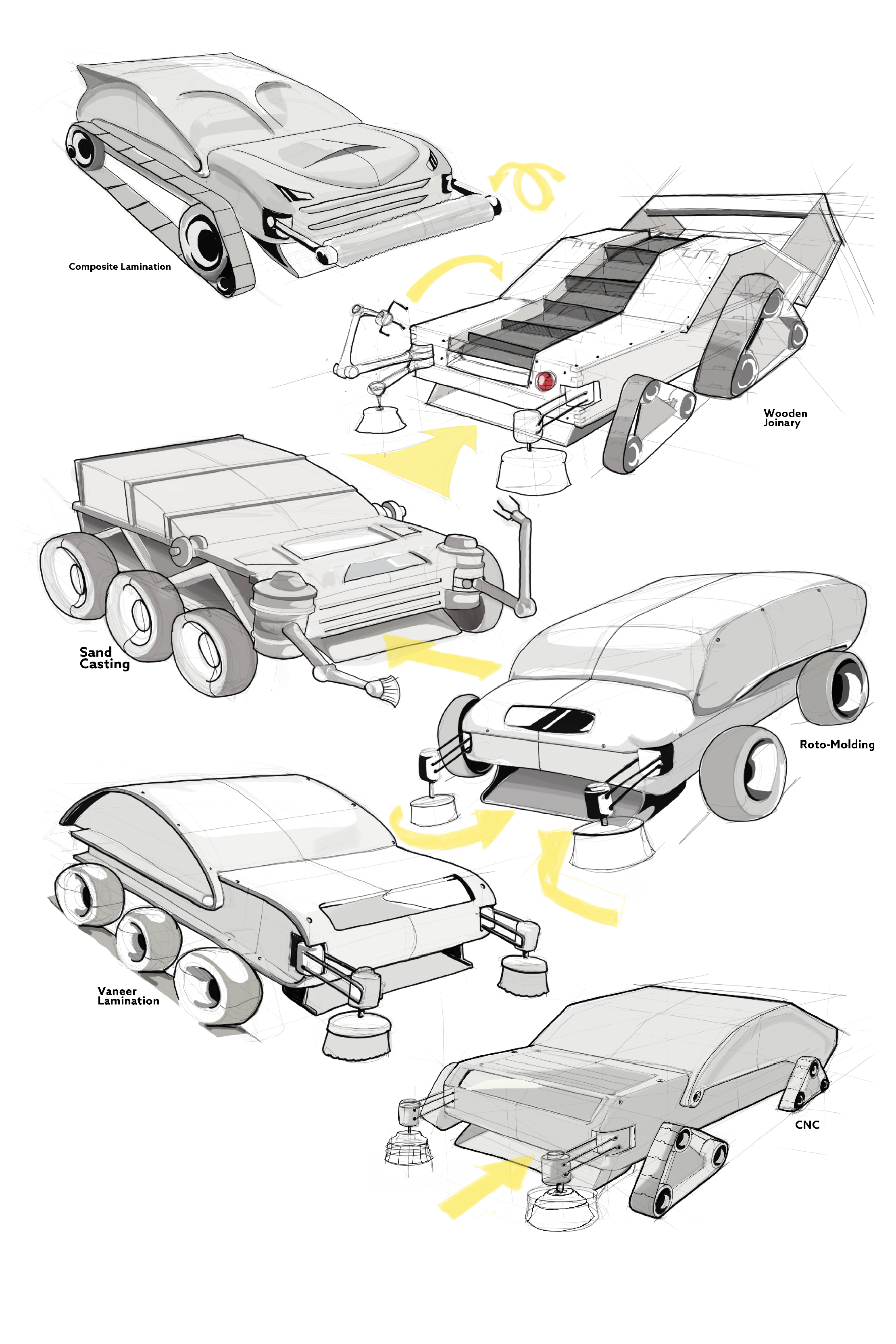 Composite Lamination

Wooden Joinary

Sand Casting

Roto-Molding

Vaneer Lamination

CNC