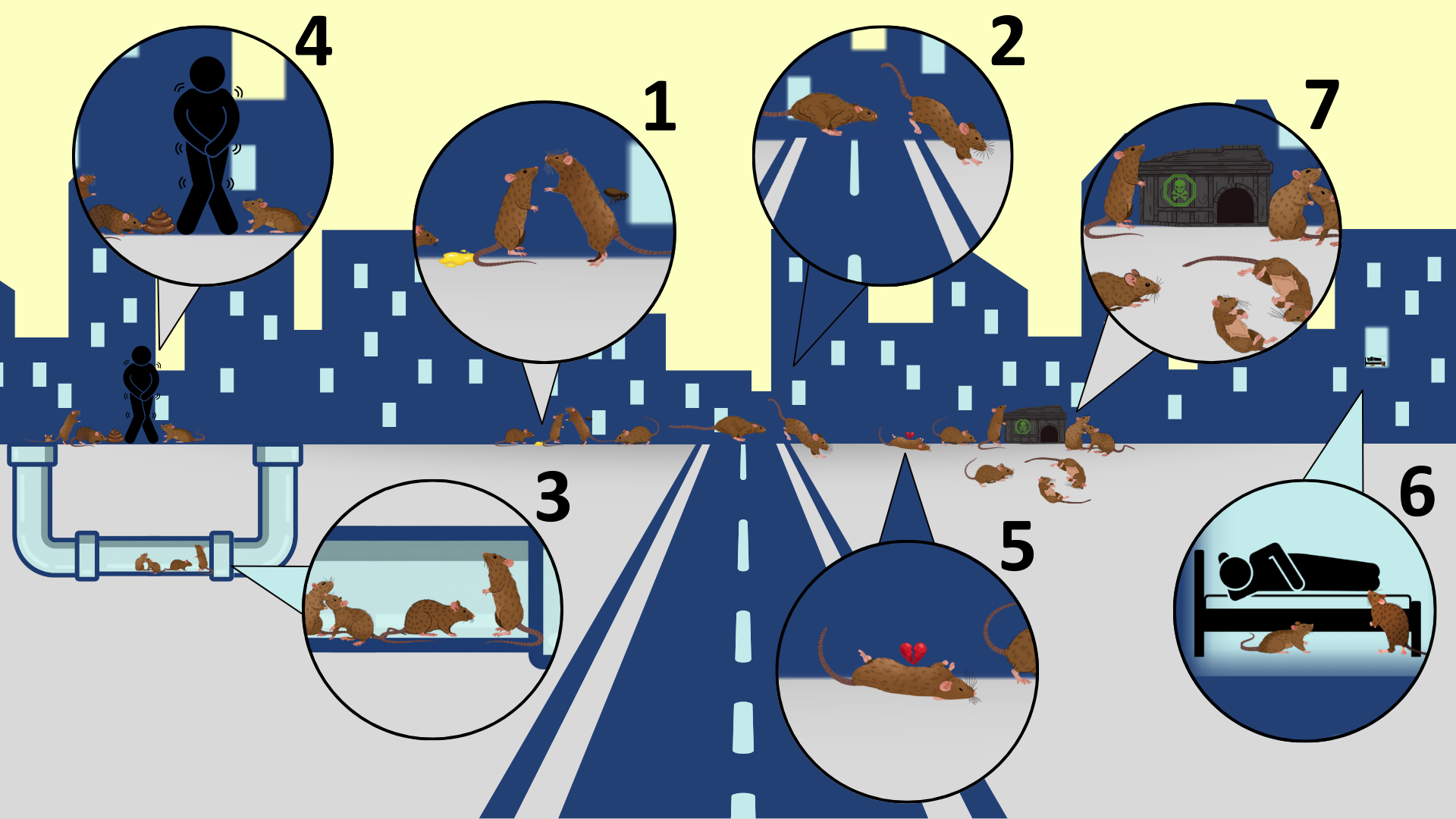 4

1

2

7

3

5

6