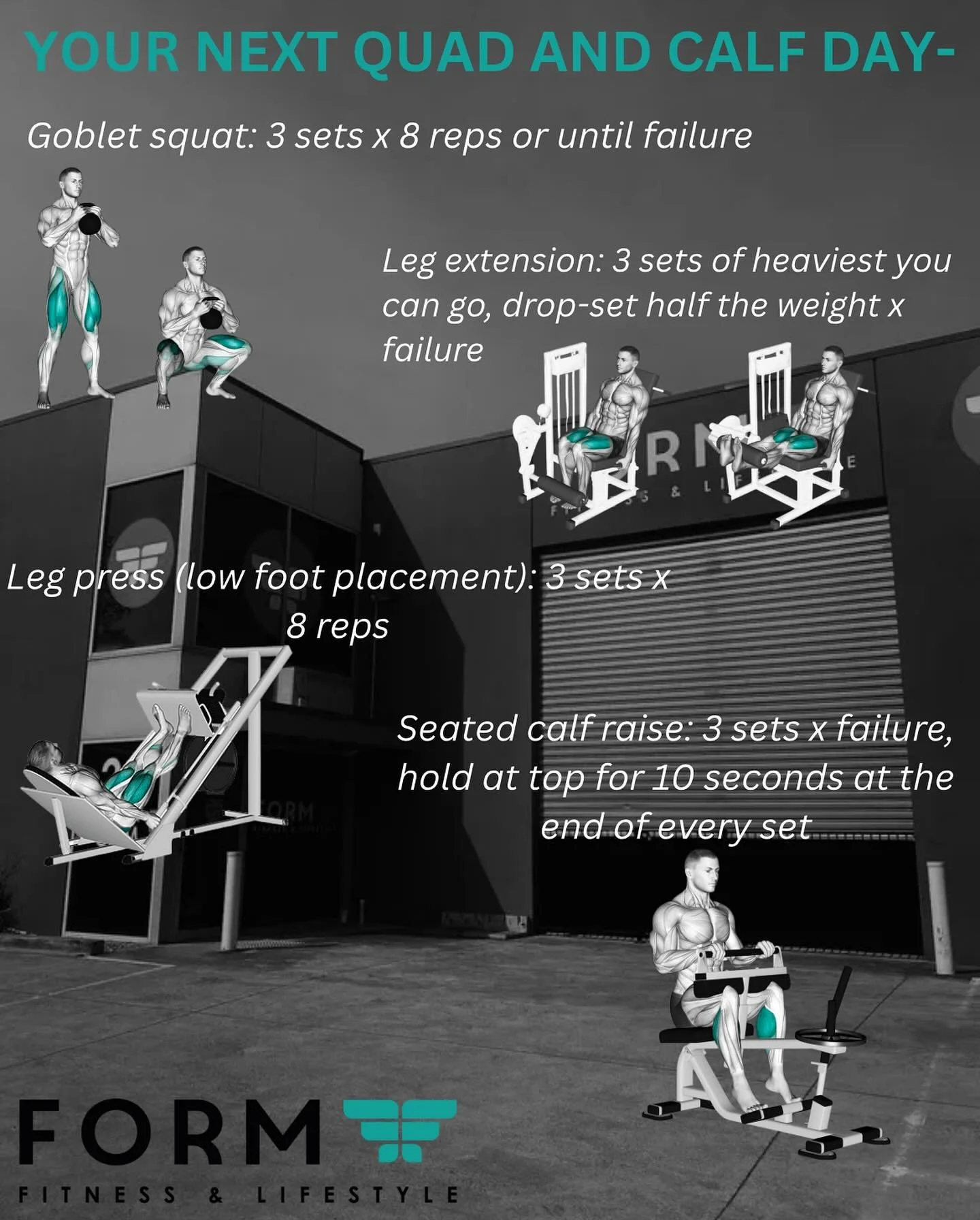 YOUR NEXT QUAD AND CALF DAY-

Goblet squat: 3 sets x 8 reps or until failure

Leg extension: 3 sets of heaviest you can go, drop-set half the weight x failure

Leg press (low foot placement): 3 sets x 8 reps

Seated calf raise: 3 sets x failure, hold at top for 10 seconds at the end of every set

FORM

FITNESS & LIFESTYLE