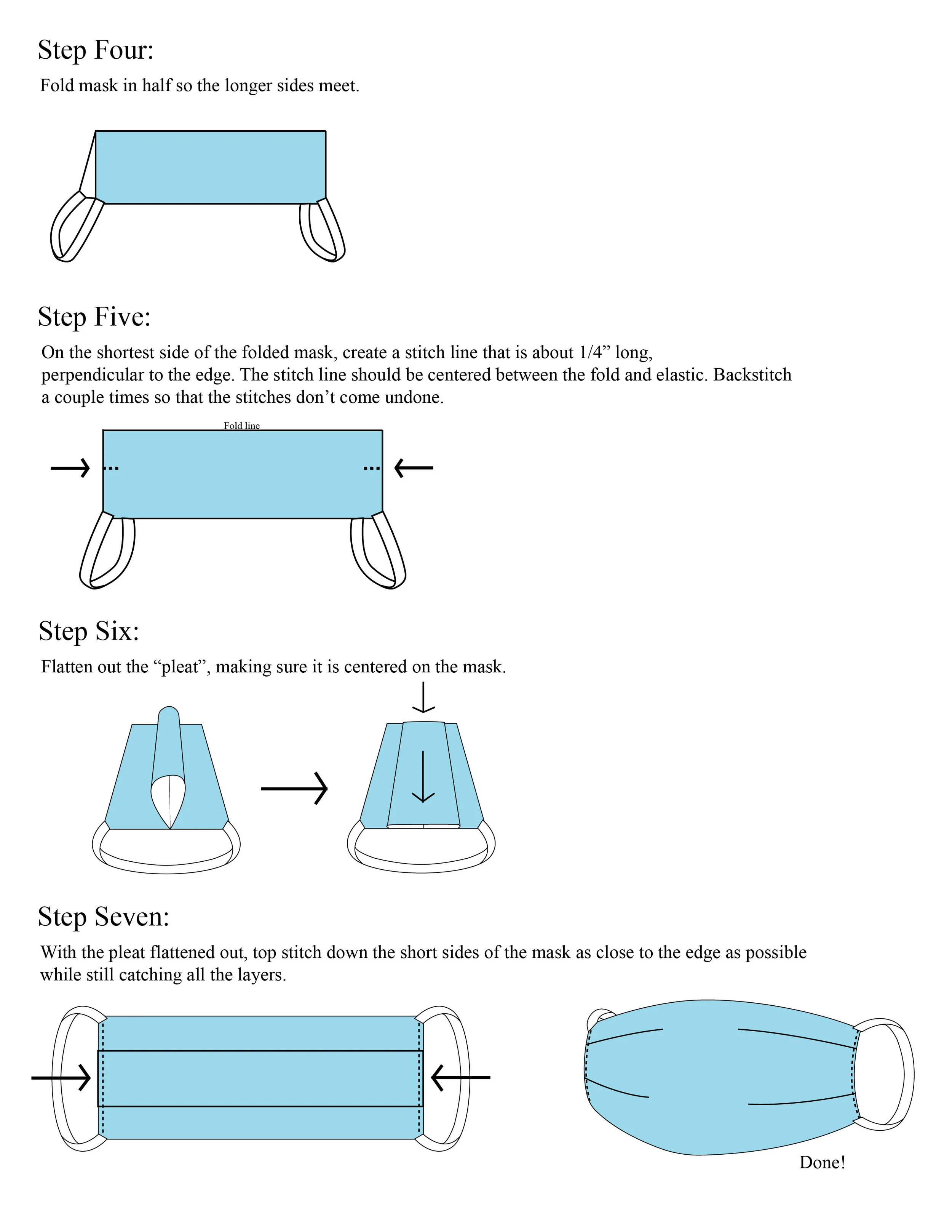 Step Four:

Fold mask in half so the longer sides meet.

Step Five:

On the shortest side of the folded mask, create a stitch line that is about 1/4” long, perpendicular to the edge. The stitch line should be centered between the fold and elastic. Backstitch a couple times so that the stitches don’t come undone.

Fold line

Step Six:

Flatten out the “pleat”, making sure it is centered on the mask.

Step Seven:

With the pleat flattened out, top stitch down the short sides of the mask as close to the edge as possible while still catching all the layers.

Done!