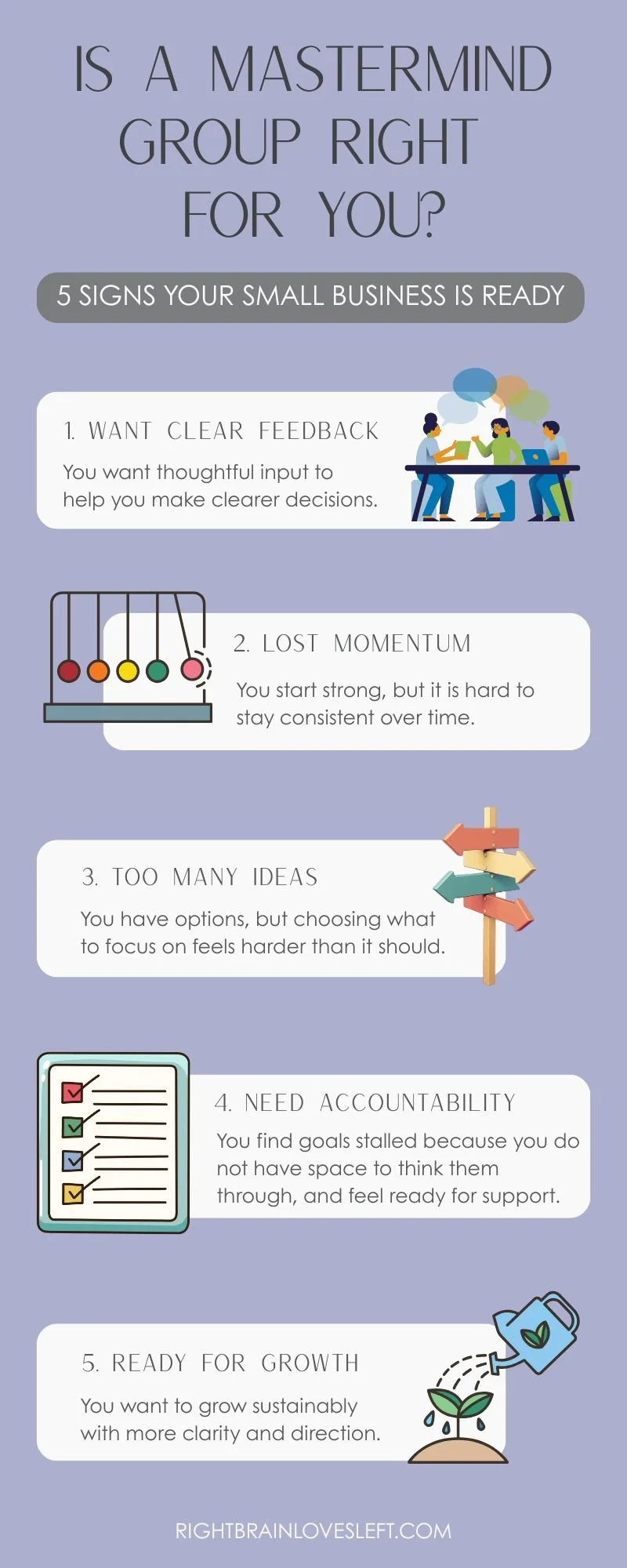 IS A MASTERMIND GROUP RIGHT FOR YOU?

5 SIGNS YOUR SMALL BUSINESS IS READY

1. WANT CLEAR FEEDBACK

You want thoughtful input to help you make clearer decisions.

2. LOST MOMENTUM

You start strong, but it is hard to stay consistent over time.

3. TOO MANY IDEAS

You have options, but choosing what to focus on feels harder than it should.

4. NEED ACCOUNTABILITY

You find goals stalled because you do not have space to think them through, and feel ready for support.

5. READY FOR GROWTH

You want to grow sustainably with more clarity and direction.

RIGHTBRAINLOVESLEFT.COM