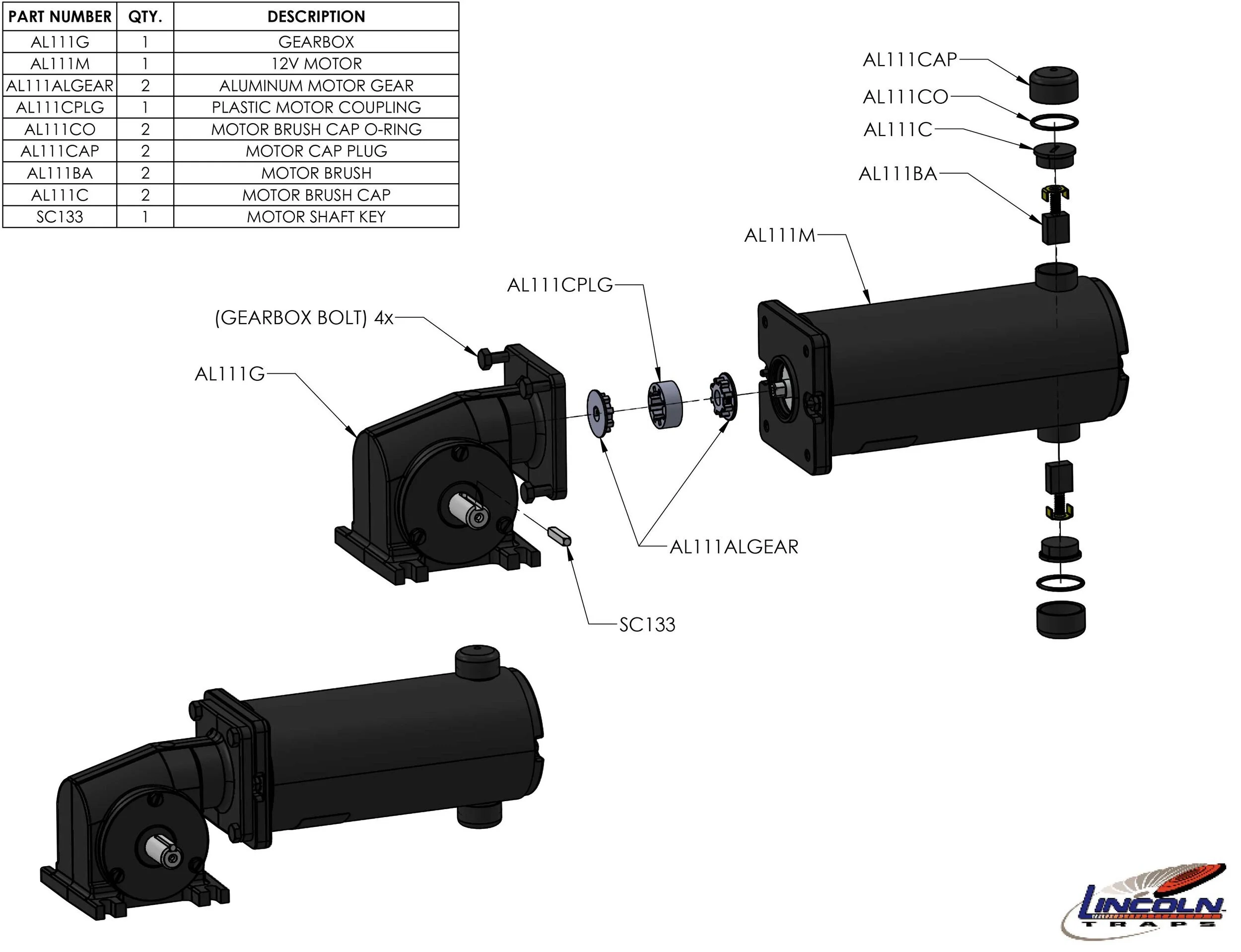 | PART NUMBER | QTY. | DESCRIPTION |
|---|---|---|
| AL111G | 1 | GEARBOX |
| AL111M | 1 | 12V MOTOR |
| AL111ALGEAR | 2 | ALUMINUM MOTOR GEAR |
| AL111CPLG | 1 | PLASTIC MOTOR COUPLING |
| AL111CO | 2 | MOTOR BRUSH CAP O-RING |
| AL111CAP | 2 | MOTOR CAP PLUG |
| AL111BA | 2 | MOTOR BRUSH |
| AL111C | 2 | MOTOR BRUSH CAP |
| SC133 | 1 | MOTOR SHAFT KEY |

AL111CAP
AL111CO
AL111C
AL111BA
AL111M
AL111CPLG
(GEARBOX BOLT) 4x
AL111G
AL111ALGEAR
SC133

LINCOLN
TRAPS