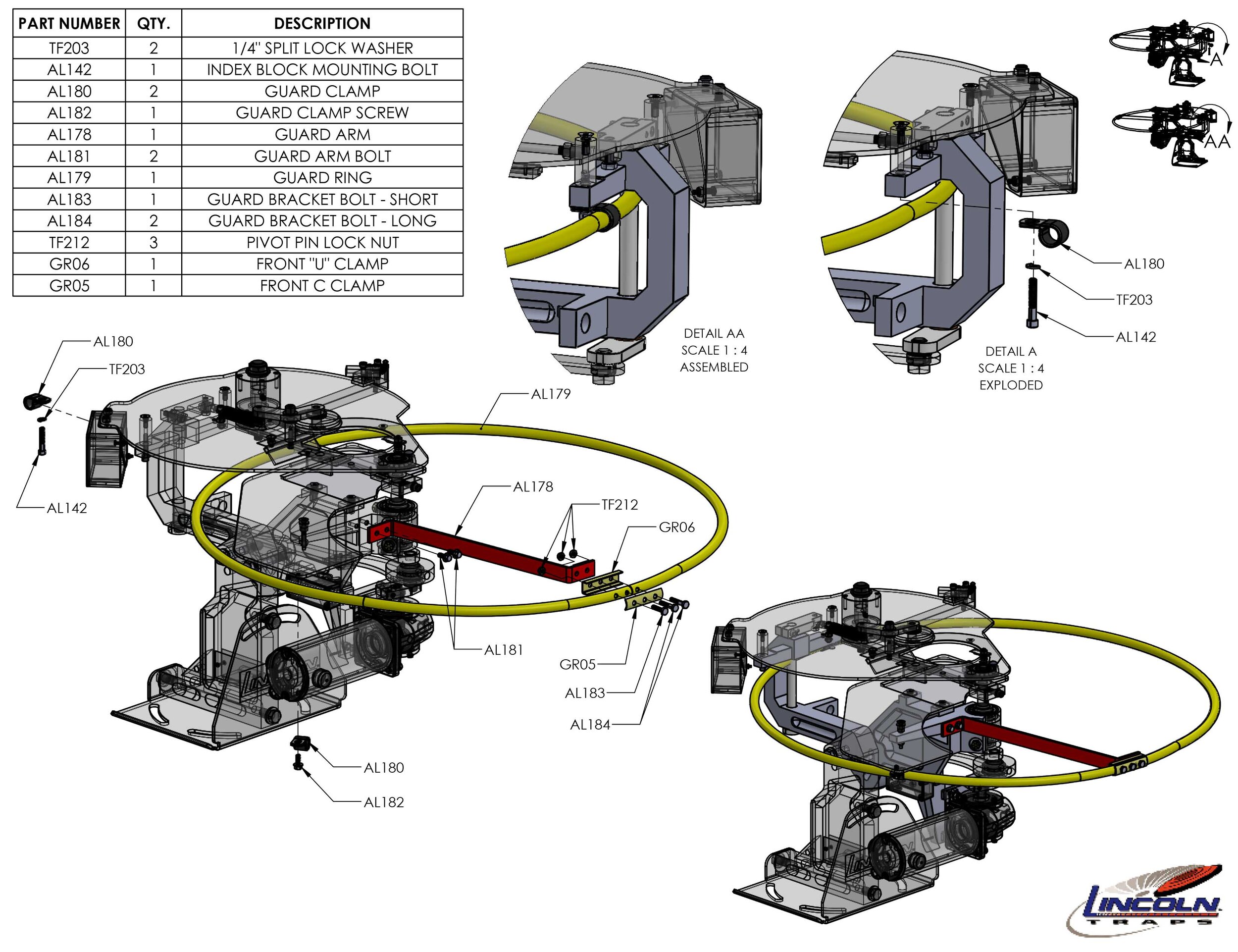 | PART NUMBER | QTY. | DESCRIPTION |
|---|---|---|
| TF203 | 2 | 1/4" SPLIT LOCK WASHER |
| AL142 | 1 | INDEX BLOCK MOUNTING BOLT |
| AL180 | 2 | GUARD CLAMP |
| AL182 | 1 | GUARD CLAMP SCREW |
| AL178 | 1 | GUARD ARM |
| AL181 | 2 | GUARD ARM BOLT |
| AL179 | 1 | GUARD RING |
| AL183 | 1 | GUARD BRACKET BOLT - SHORT |
| AL184 | 2 | GUARD BRACKET BOLT - LONG |
| TF212 | 3 | PIVOT PIN LOCK NUT |
| GR06 | 1 | FRONT "U" CLAMP |
| GR05 | 1 | FRONT C CLAMP |

A

AA

AL180

TF203

AL142

DETAIL AA
SCALE 1 : 4
ASSEMBLED

DETAIL A
SCALE 1 : 4
EXPLODED

AL180

TF203

AL142

AL179

AL178

TF212

GR06

AL181

GR05

AL183

AL184

AL180

AL182

LINCOLN
TRAPS