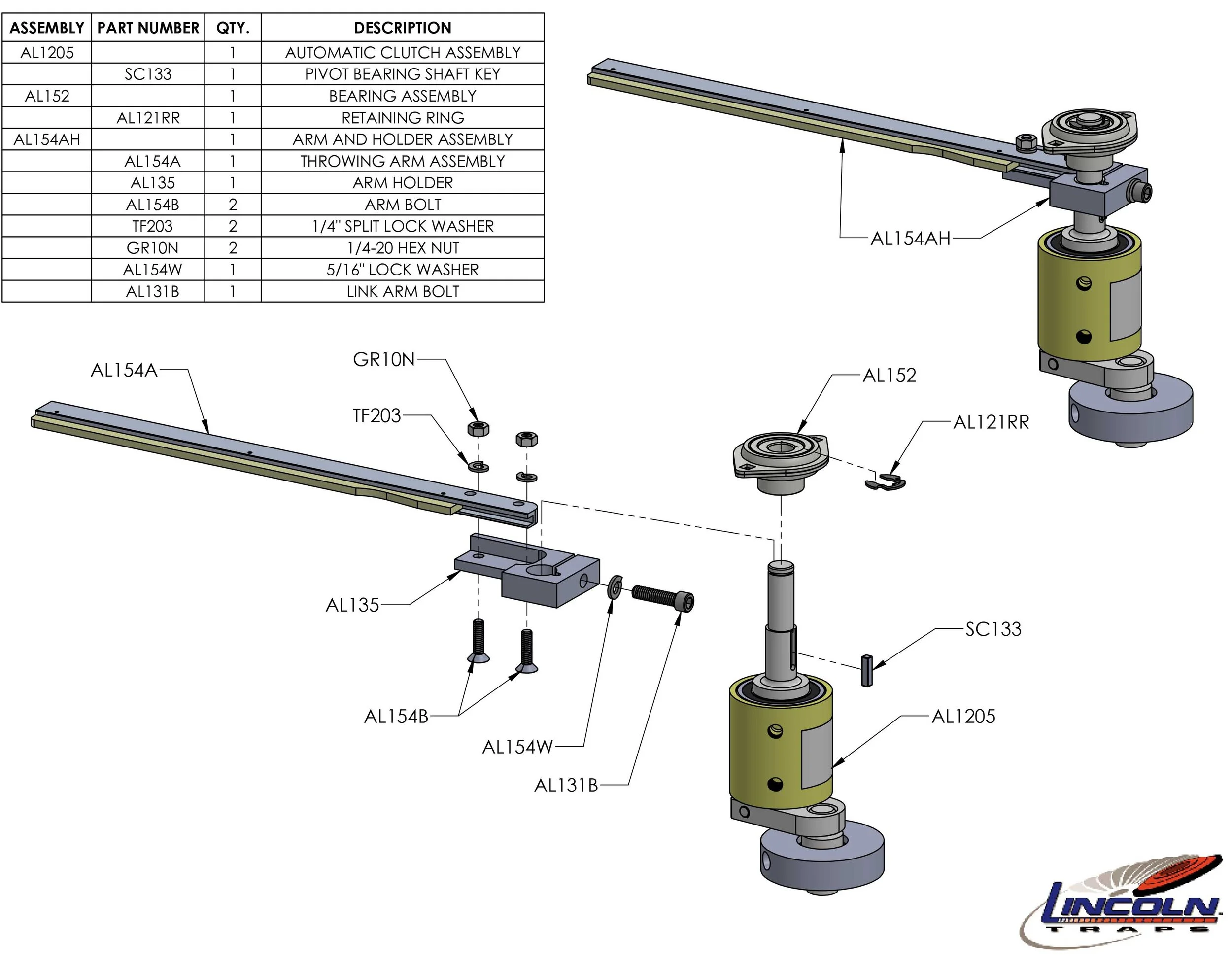 | ASSEMBLY | PART NUMBER | QTY. | DESCRIPTION |
|---|---|---|---|
| AL1205 | | 1 | AUTOMATIC CLUTCH ASSEMBLY |
| | SC133 | 1 | PIVOT BEARING SHAFT KEY |
| AL152 | | 1 | BEARING ASSEMBLY |
| | AL121RR | 1 | RETAINING RING |
| AL154AH | | 1 | ARM AND HOLDER ASSEMBLY |
| | AL154A | 1 | THROWING ARM ASSEMBLY |
| | AL135 | 1 | ARM HOLDER |
| | AL154B | 2 | ARM BOLT |
| | TF203 | 2 | 1/4" SPLIT LOCK WASHER |
| | GR10N | 2 | 1/4-20 HEX NUT |
| | AL154W | 1 | 5/16" LOCK WASHER |
| | AL131B | 1 | LINK ARM BOLT |

AL154AH

AL154A
GR10N
TF203
AL152
AL121RR
AL135
SC133
AL154B
AL154W
AL131B
AL1205

LINCOLN
TRAPS