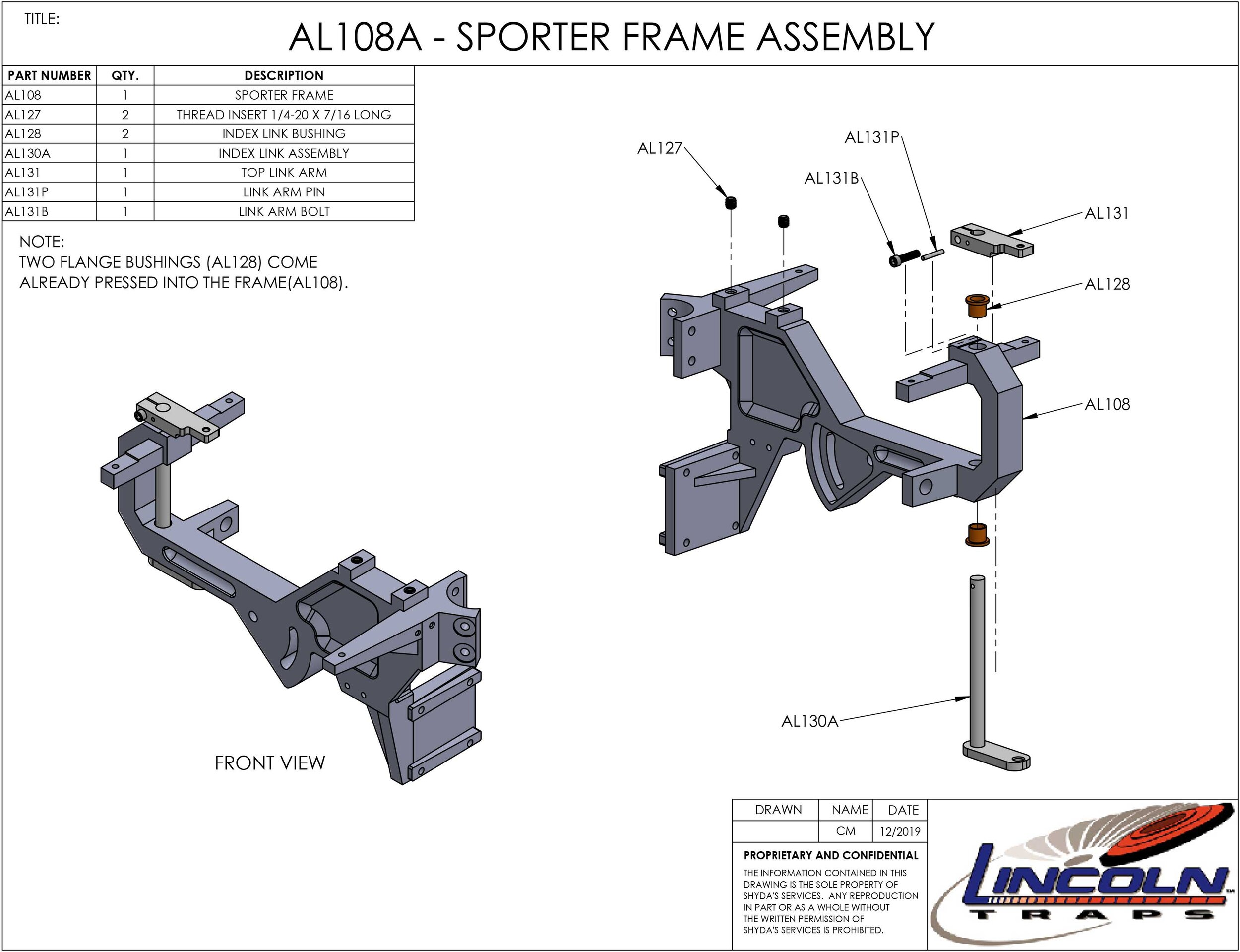 TITLE:

AL108A - SPORTER FRAME ASSEMBLY

| PART NUMBER | QTY. | DESCRIPTION |
|---|---|---|
| AL108 | 1 | SPORTER FRAME |
| AL127 | 2 | THREAD INSERT 1/4-20 X 7/16 LONG |
| AL128 | 2 | INDEX LINK BUSHING |
| AL130A | 1 | INDEX LINK ASSEMBLY |
| AL131 | 1 | TOP LINK ARM |
| AL131P | 1 | LINK ARM PIN |
| AL131B | 1 | LINK ARM BOLT |

NOTE:
TWO FLANGE BUSHINGS (AL128) COME ALREADY PRESSED INTO THE FRAME(AL108).

AL127
AL131P
AL131B
AL131
AL128
AL108
AL130A

FRONT VIEW

| DRAWN | NAME | DATE |
|---|---|---|
| | CM | 12/2019 |

PROPRIETARY AND CONFIDENTIAL
THE INFORMATION CONTAINED IN THIS DRAWING IS THE SOLE PROPERTY OF SHYDA'S SERVICES. ANY REPRODUCTION IN PART OR AS A WHOLE WITHOUT THE WRITTEN PERMISSION OF SHYDA'S SERVICES IS PROHIBITED.

LINCOLN TM
TRAPS