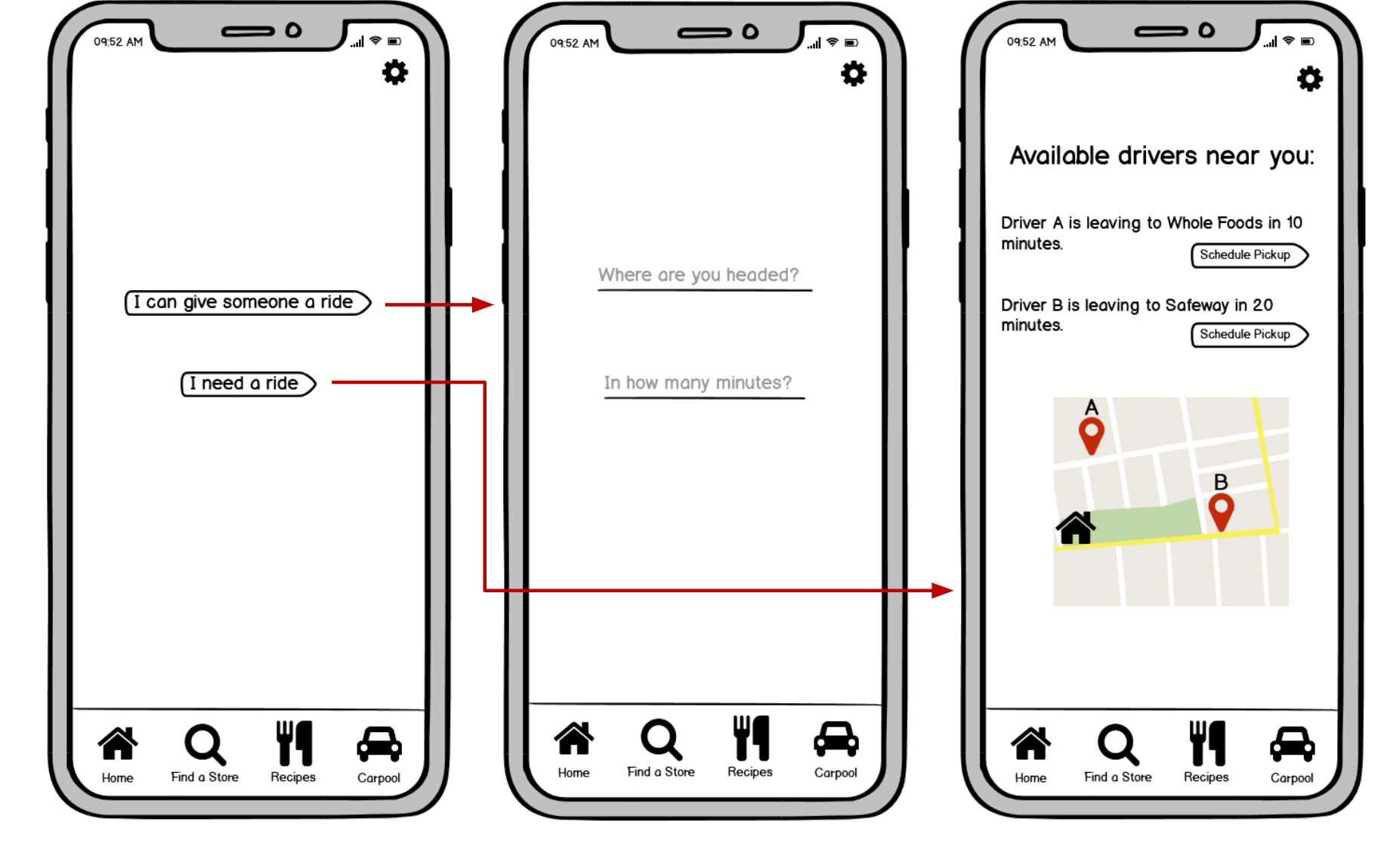 09:52 AM

I can give someone a ride

I need a ride

Home Find a Store Recipes Carpool

09:52 AM

Where are you headed?

In how many minutes?

Home Find a Store Recipes Carpool

09:52 AM

Available drivers near you:

Driver A is leaving to Whole Foods in 10 minutes.

Schedule Pickup

Driver B is leaving to Safeway in 20 minutes.

Schedule Pickup

A

B

Home Find a Store Recipes Carpool