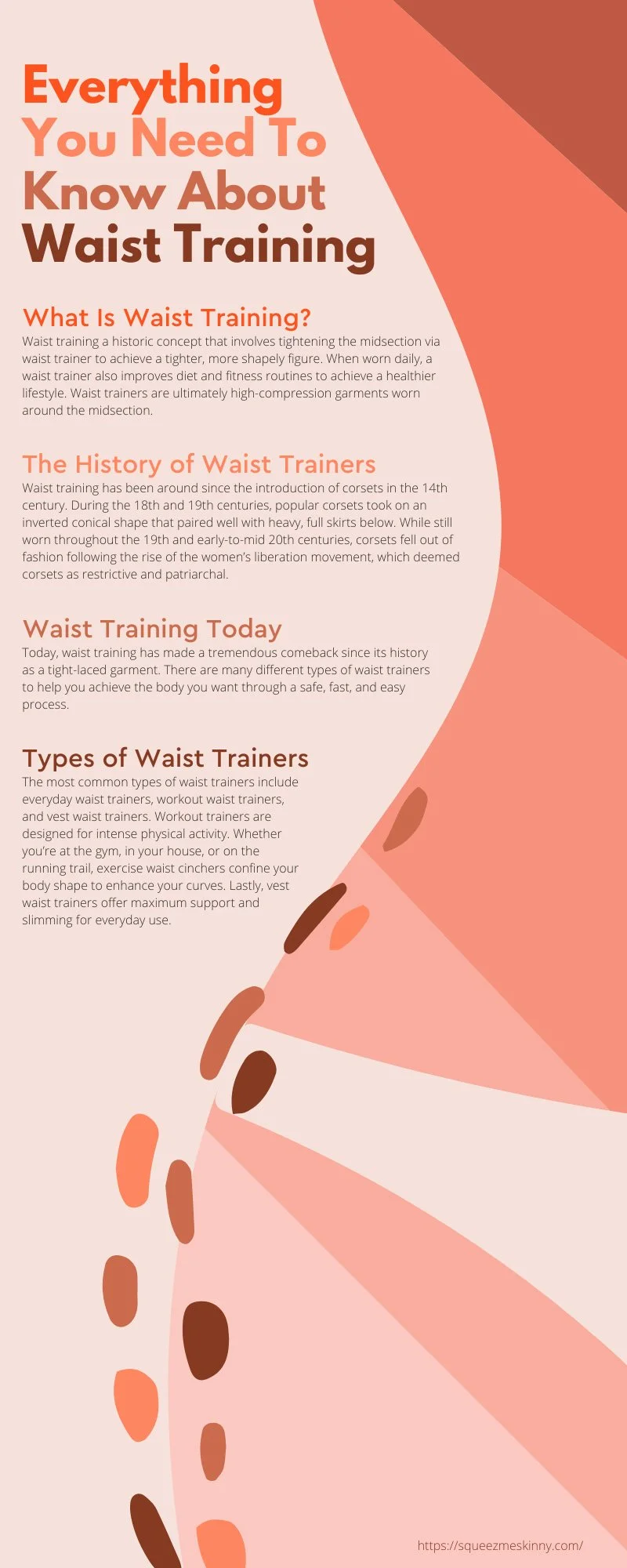 Everything You Need To Know About Waist Training

What Is Waist Training?

Waist training a historic concept that involves tightening the midsection via waist trainer to achieve a tighter, more shapely figure. When worn daily, a waist trainer also improves diet and fitness routines to achieve a healthier lifestyle. Waist trainers are ultimately high-compression garments worn around the midsection.

The History of Waist Trainers

Waist training has been around since the introduction of corsets in the 14th century. During the 18th and 19th centuries, popular corsets took on an inverted conical shape that paired well with heavy, full skirts below. While still worn throughout the 19th and early-to-mid 20th centuries, corsets fell out of fashion following the rise of the women's liberation movement, which deemed corsets as restrictive and patriarchal.

Waist Training Today

Today, waist training has made a tremendous comeback since its history as a tight-laced garment. There are many different types of waist trainers to help you achieve the body you want through a safe, fast, and easy process.

Types of Waist Trainers

The most common types of waist trainers include everyday waist trainers, workout waist trainers, and vest waist trainers. Workout trainers are designed for intense physical activity. Whether you're at the gym, in your house, or on the running trail, exercise waist cinchers confine your body shape to enhance your curves. Lastly, vest waist trainers offer maximum support and slimming for everyday use.

https://squeezmeskinny.com/