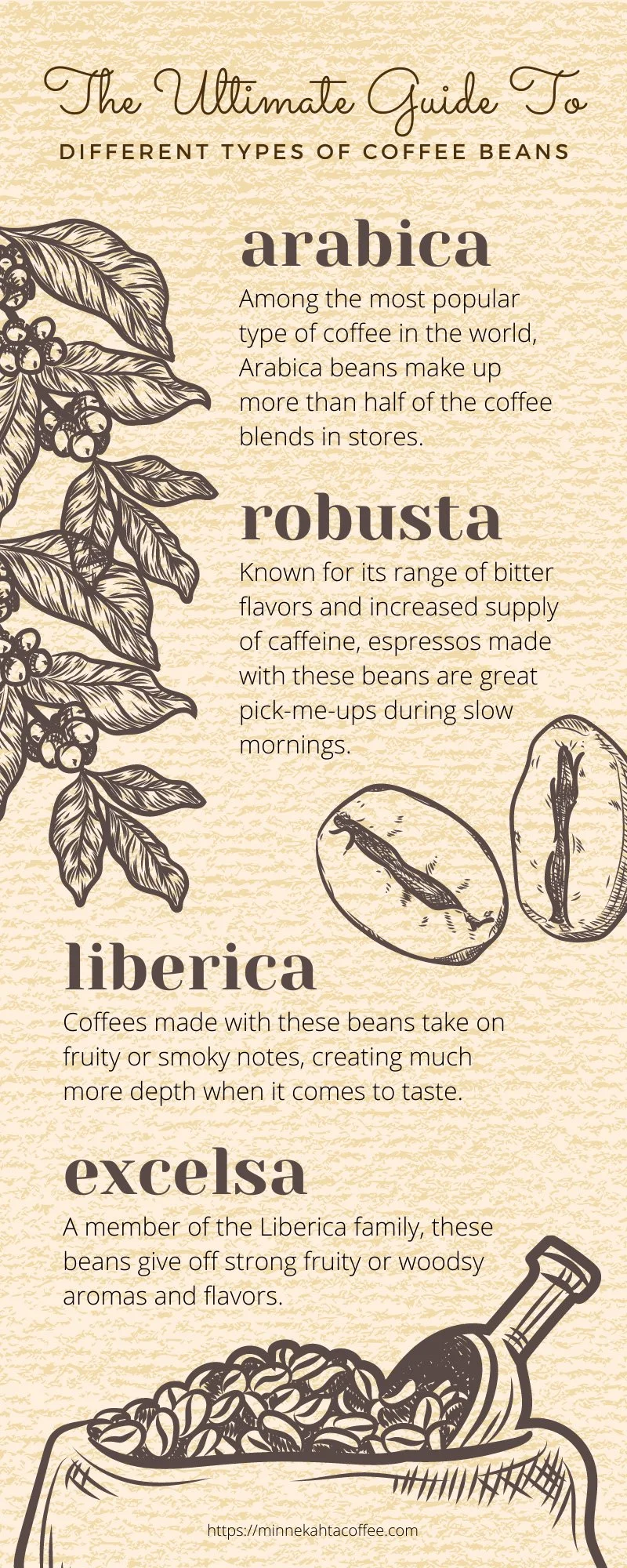 The Ultimate Guide To

DIFFERENT TYPES OF COFFEE BEANS

arabica

Among the most popular type of coffee in the world, Arabica beans make up more than half of the coffee blends in stores.

robusta

Known for its range of bitter flavors and increased supply of caffeine, espressos made with these beans are great pick-me-ups during slow mornings.

liberica

Coffees made with these beans take on fruity or smoky notes, creating much more depth when it comes to taste.

excelsa

A member of the Liberica family, these beans give off strong fruity or woodsy aromas and flavors.

https://minnekahtacoffee.com