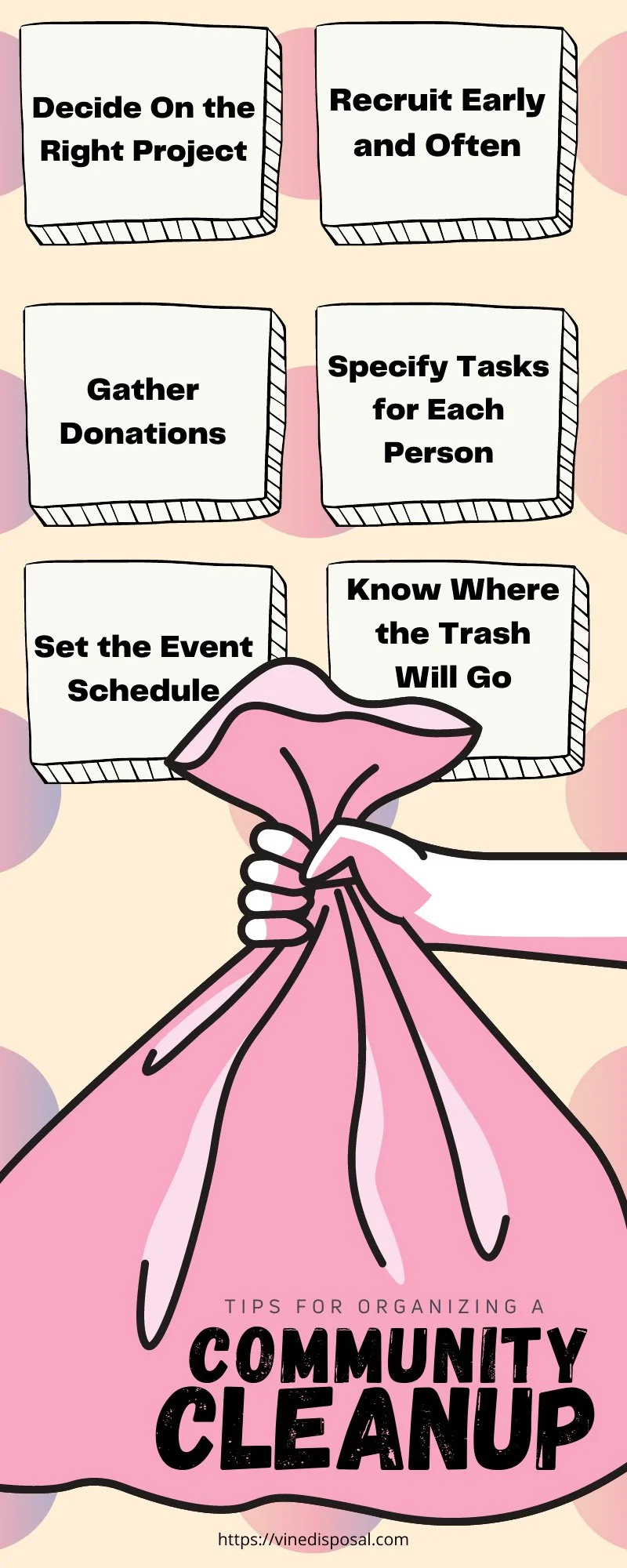 Decide On the Right Project

Recruit Early and Often

Gather Donations

Specify Tasks for Each Person

Set the Event Schedule

Know Where the Trash Will Go

TIPS FOR ORGANIZING A

COMMUNITY CLEANUP

https://vinedisposal.com