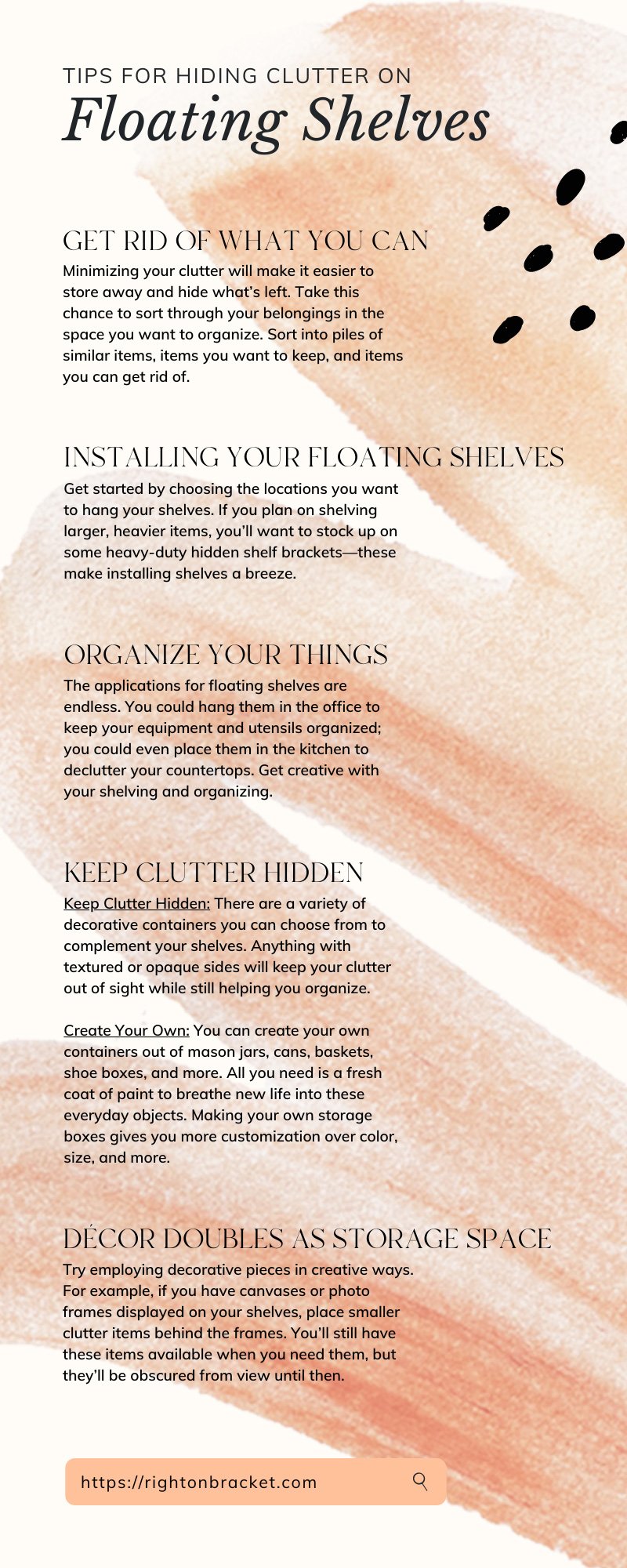 TIPS FOR HIDING CLUTTER ON
Floating Shelves

GET RID OF WHAT YOU CAN
Minimizing your clutter will make it easier to store away and hide what's left. Take this chance to sort through your belongings in the space you want to organize. Sort into piles of similar items, items you want to keep, and items you can get rid of.

INSTALLING YOUR FLOATING SHELVES
Get started by choosing the locations you want to hang your shelves. If you plan on shelving larger, heavier items, you'll want to stock up on some heavy-duty hidden shelf brackets—these make installing shelves a breeze.

ORGANIZE YOUR THINGS
The applications for floating shelves are endless. You could hang them in the office to keep your equipment and utensils organized; you could even place them in the kitchen to declutter your countertops. Get creative with your shelving and organizing.

KEEP CLUTTER HIDDEN
Keep Clutter Hidden: There are a variety of decorative containers you can choose from to complement your shelves. Anything with textured or opaque sides will keep your clutter out of sight while still helping you organize.

Create Your Own: You can create your own containers out of mason jars, cans, baskets, shoe boxes, and more. All you need is a fresh coat of paint to breathe new life into these everyday objects. Making your own storage boxes gives you more customization over color, size, and more.

DÉCOR DOUBLES AS STORAGE SPACE
Try employing decorative pieces in creative ways. For example, if you have canvases or photo frames displayed on your shelves, place smaller clutter items behind the frames. You'll still have these items available when you need them, but they'll be obscured from view until then.

https://rightonbracket.com