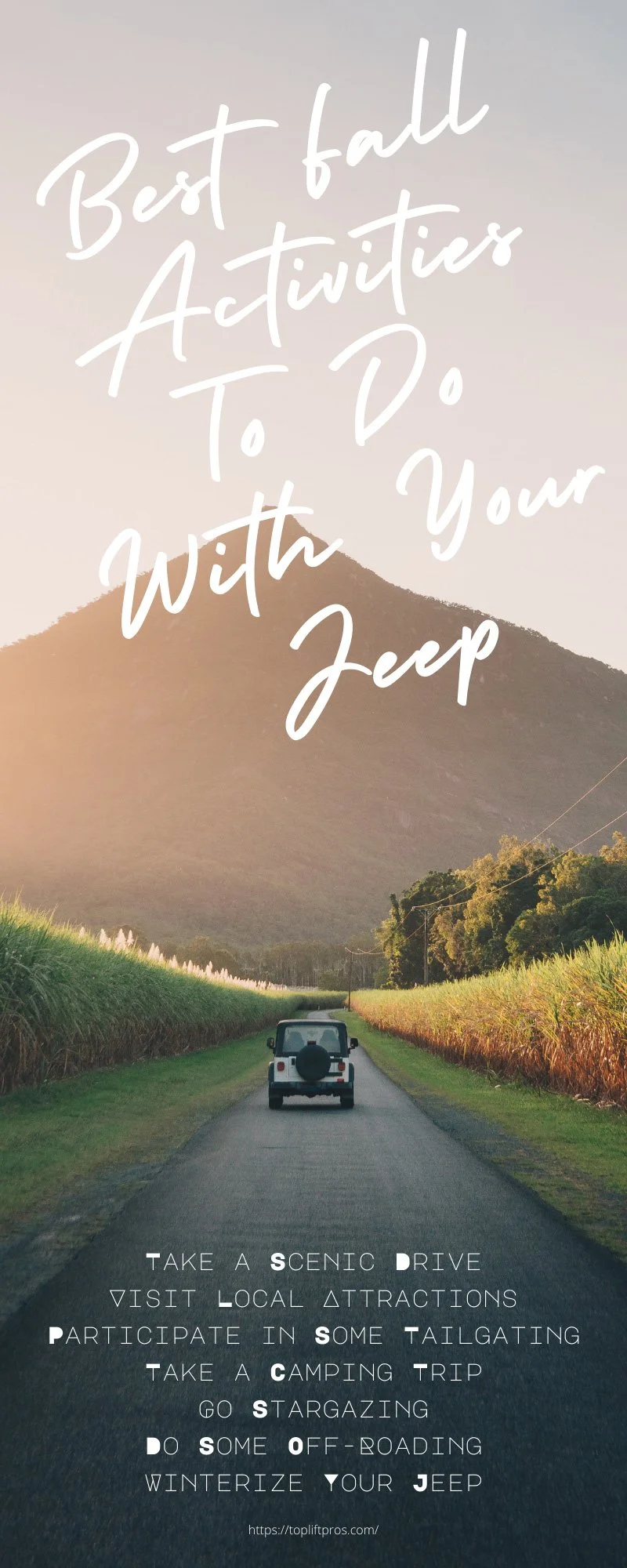 Best fall Activities To Do With Your Jeep

Take a Scenic Drive
Visit Local Attractions
Participate in Some Tailgating
Take a Camping Trip
Go Stargazing
Do Some Off-Roading
Winterize Your Jeep

https://topliftpros.com/