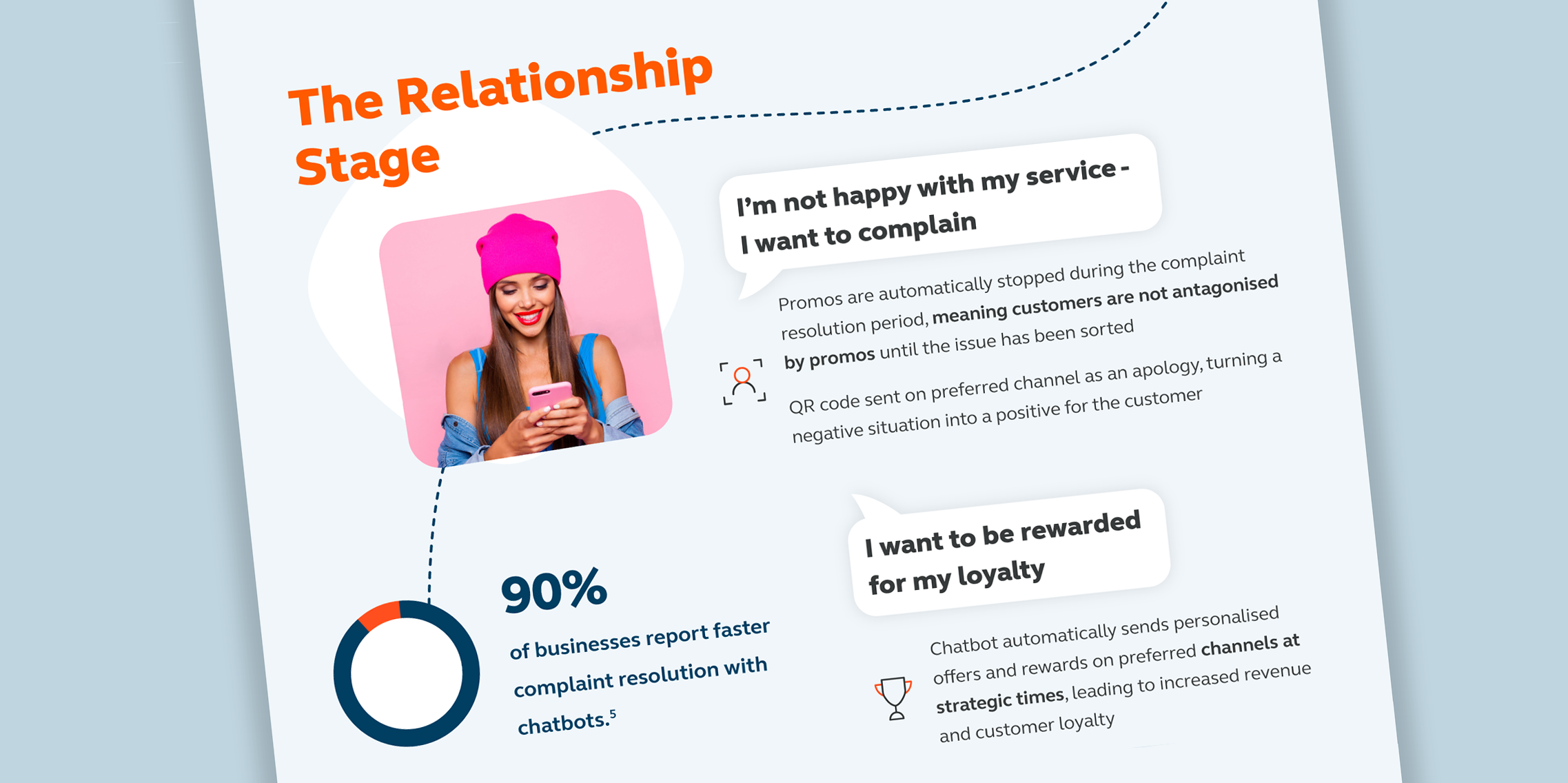 The Relationship Stage

I'm not happy with my service - I want to complain

Promos are automatically stopped during the complaint resolution period, meaning customers are not antagonised by promos until the issue has been sorted

QR code sent on preferred channel as an apology, turning a negative situation into a positive for the customer

90%

of businesses report faster complaint resolution with chatbots.$^5$

I want to be rewarded for my loyalty

Chatbot automatically sends personalised offers and rewards on preferred channels at strategic times, leading to increased revenue and customer loyalty