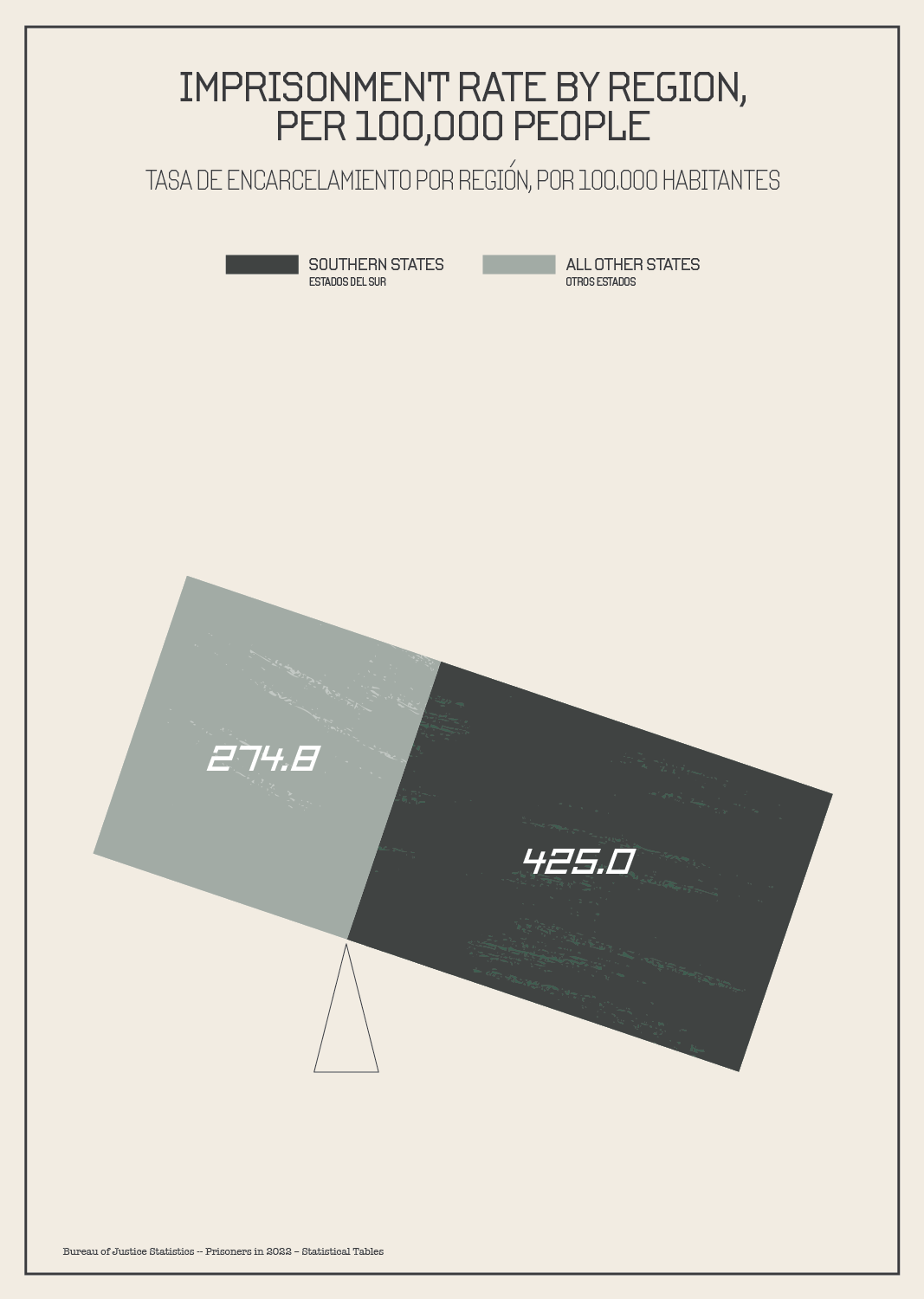 IMPRISONMENT RATE BY REGION, PER 100,000 PEOPLE

TASA DE ENCARCELAMIENTO POR REGIÓN, POR 100.000 HABITANTES

SOUTHERN STATES
ESTADOS DEL SUR

ALL OTHER STATES
OTROS ESTADOS

274.8

425.0

Bureau of Justice Statistics -- Prisoners in 2022 – Statistical Tables