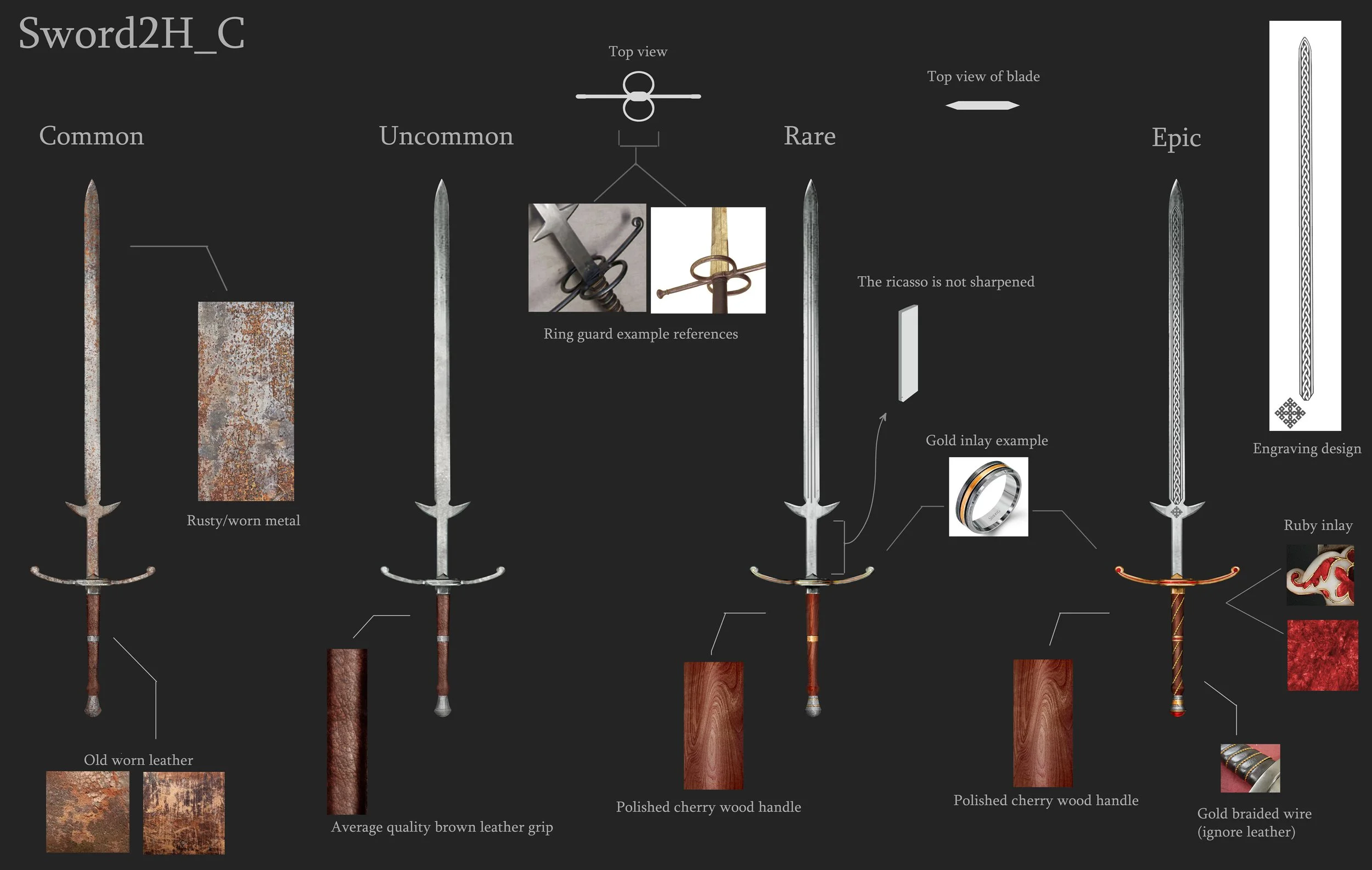 Sword2H_C

Top view

Top view of blade

Common

Uncommon

Rare

Epic

Ring guard example references

The ricasso is not sharpened

Gold inlay example

Engraving design

Rusty/worn metal

Ruby inlay

Old worn leather

Average quality brown leather grip

Polished cherry wood handle

Polished cherry wood handle

Gold braided wire (ignore leather)