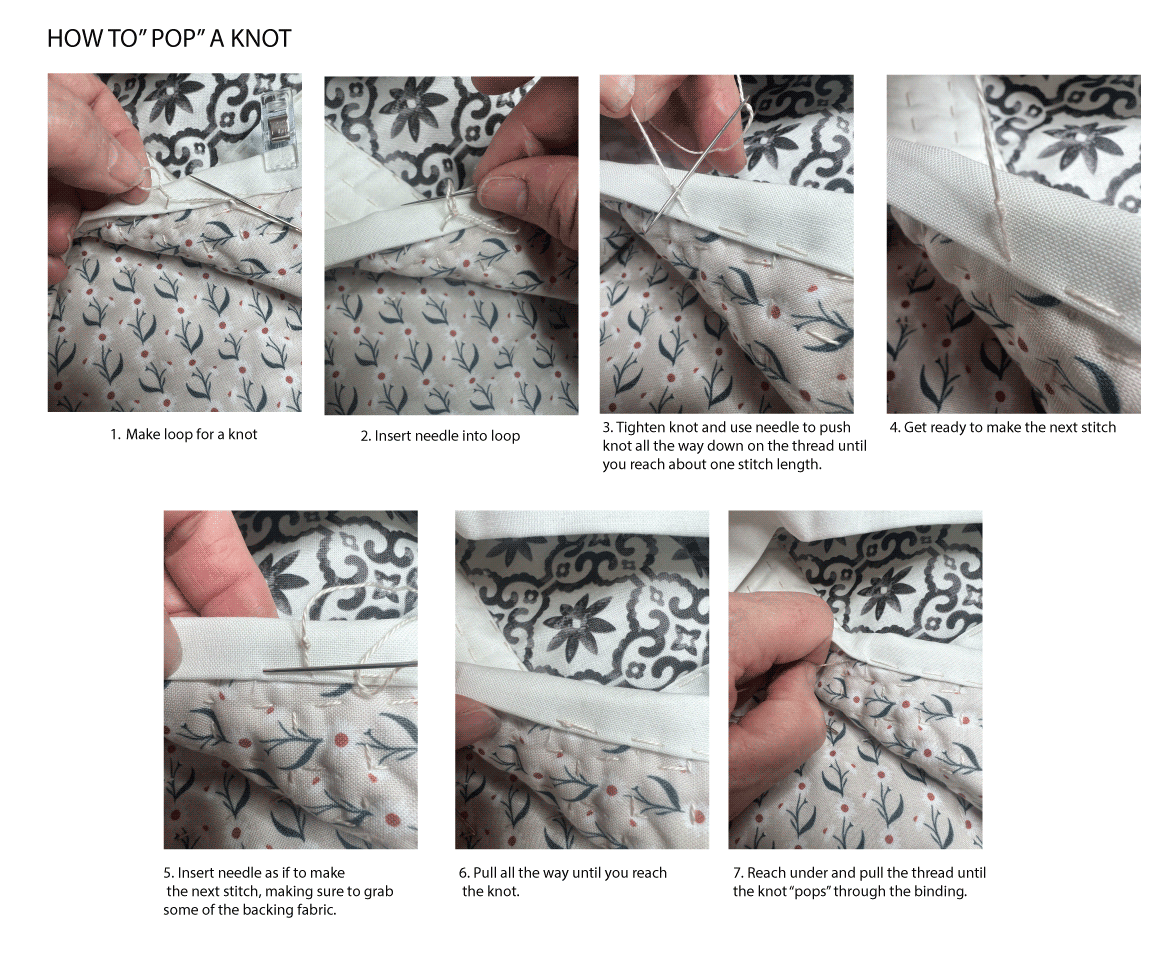 HOW TO" POP" A KNOT

1. Make loop for a knot

2. Insert needle into loop

3. Tighten knot and use needle to push knot all the way down on the thread until you reach about one stitch length.

4. Get ready to make the next stitch

5. Insert needle as if to make the next stitch, making sure to grab some of the backing fabric.

6. Pull all the way until you reach the knot.

7. Reach under and pull the thread until the knot "pops" through the binding.