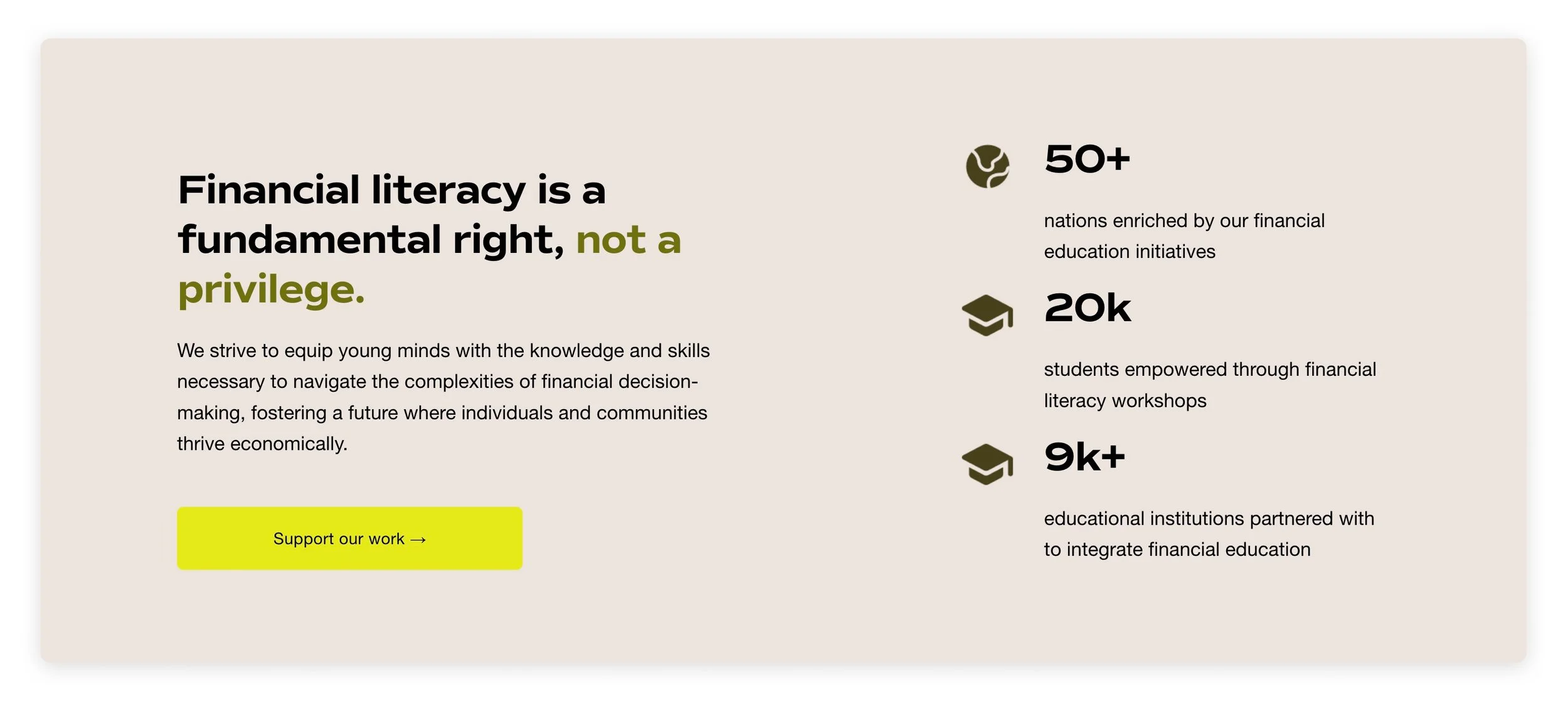 Financial literacy is a fundamental right, not a privilege.

We strive to equip young minds with the knowledge and skills necessary to navigate the complexities of financial decision-making, fostering a future where individuals and communities thrive economically.

Support our work →

50+

nations enriched by our financial education initiatives

20k

students empowered through financial literacy workshops

9k+

educational institutions partnered with to integrate financial education