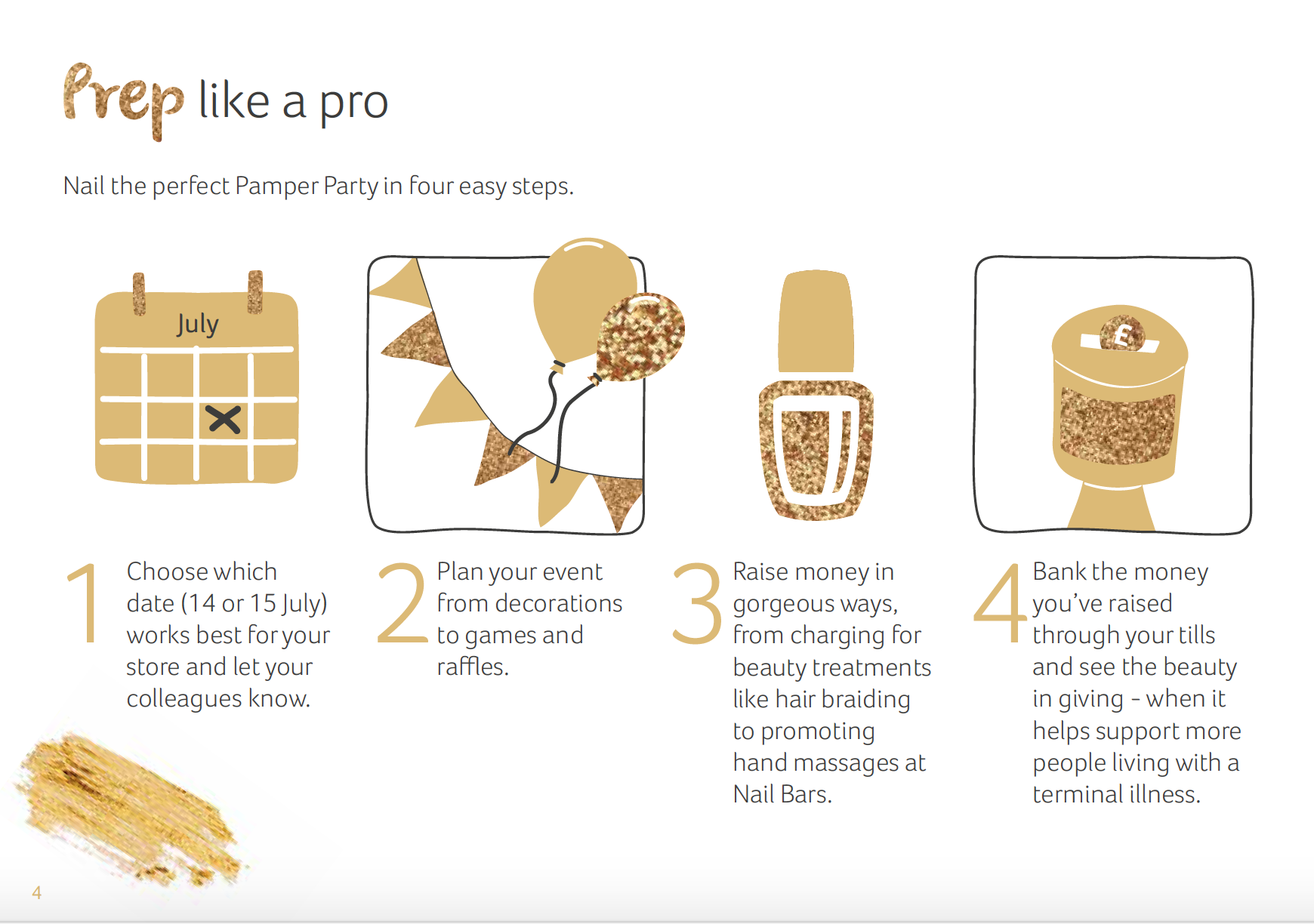 Prep like a pro

Nail the perfect Pamper Party in four easy steps.

July

£

1 Choose which date (14 or 15 July) works best for your store and let your colleagues know.

2 Plan your event from decorations to games and raffles.

3 Raise money in gorgeous ways, from charging for beauty treatments like hair braiding to promoting hand massages at Nail Bars.

4 Bank the money you've raised through your tills and see the beauty in giving - when it helps support more people living with a terminal illness.

4