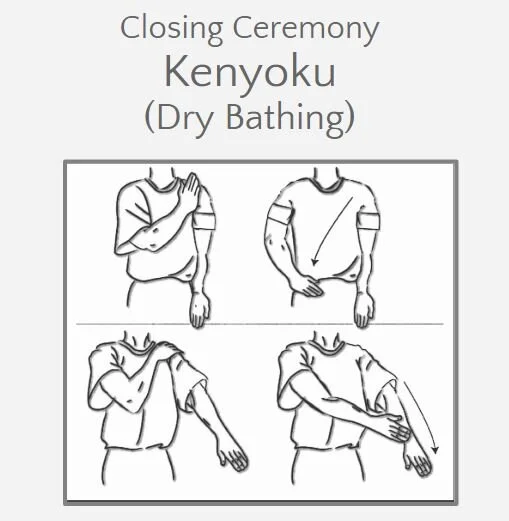 Closing Ceremony
Kenyoku
(Dry Bathing)