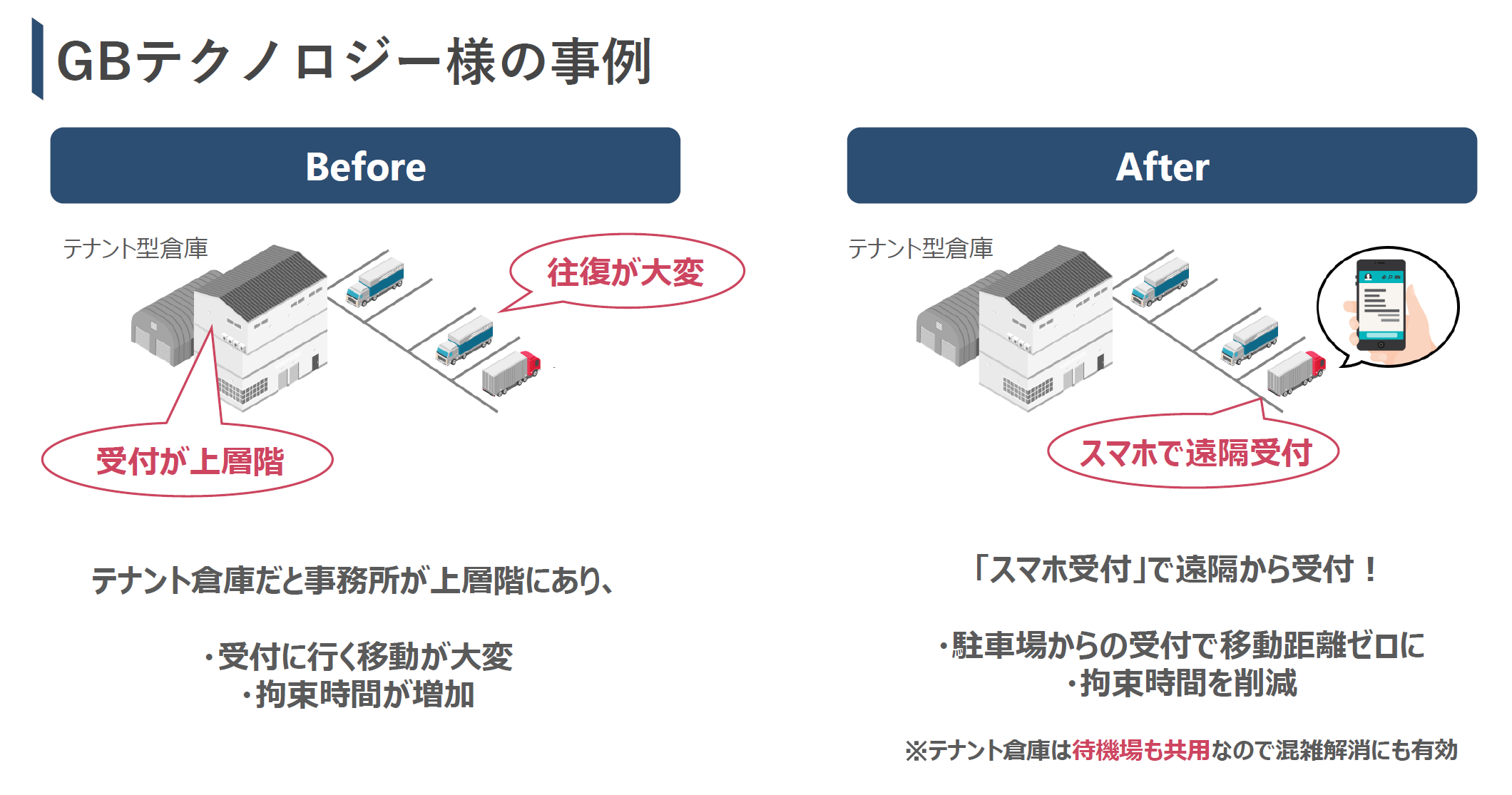 GBテクノロジー様の事例

Before

テナント型倉庫

往復が大変

受付が上層階

テナント倉庫だと事務所が上層階にあり、

・受付に行く移動が大変
・拘束時間が増加

After

テナント型倉庫

スマホで遠隔受付

「スマホ受付」で遠隔から受付！

・駐車場からの受付で移動距離ゼロに
・拘束時間を削減

※テナント倉庫は待機場も共用なので混雑解消にも有効