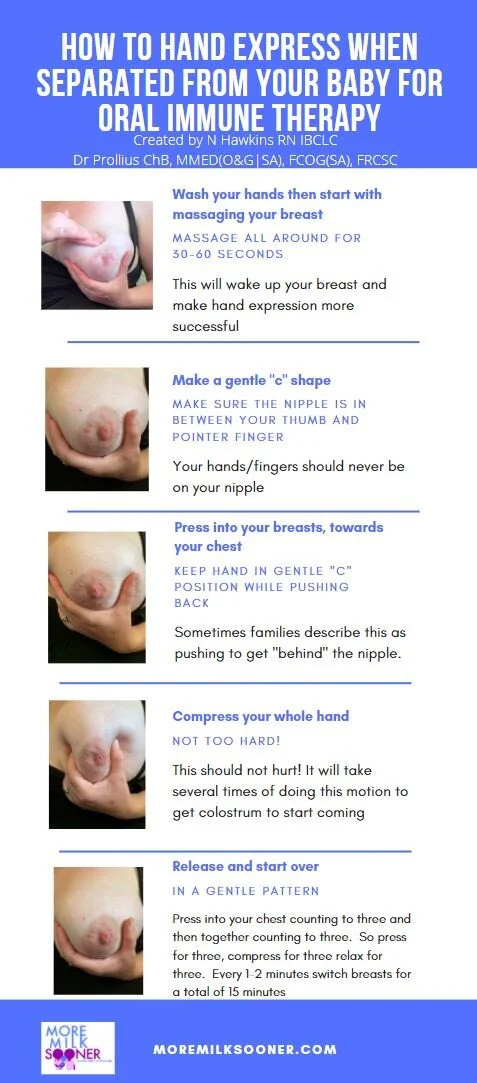 HOW TO HAND EXPRESS WHEN SEPARATED FROM YOUR BABY FOR ORAL IMMUNE THERAPY

Created by N Hawkins RN IBCLC
Dr Prollius ChB, MMED(O&G|SA), FCOG(SA), FRCSC

Wash your hands then start with massaging your breast

MASSAGE ALL AROUND FOR 30-60 SECONDS

This will wake up your breast and make hand expression more successful

Make a gentle "c" shape

MAKE SURE THE NIPPLE IS IN BETWEEN YOUR THUMB AND POINTER FINGER

Your hands/fingers should never be on your nipple

Press into your breasts, towards your chest

KEEP HAND IN GENTLE "C" POSITION WHILE PUSHING BACK

Sometimes families describe this as pushing to get "behind" the nipple.

Compress your whole hand

NOT TOO HARD!

This should not hurt! It will take several times of doing this motion to get colostrum to start coming

Release and start over

IN A GENTLE PATTERN

Press into your chest counting to three and then together counting to three. So press for three, compress for three relax for three. Every 1-2 minutes switch breasts for a total of 15 minutes

MORE MILK SOONER

MOREMILKSOONER.COM