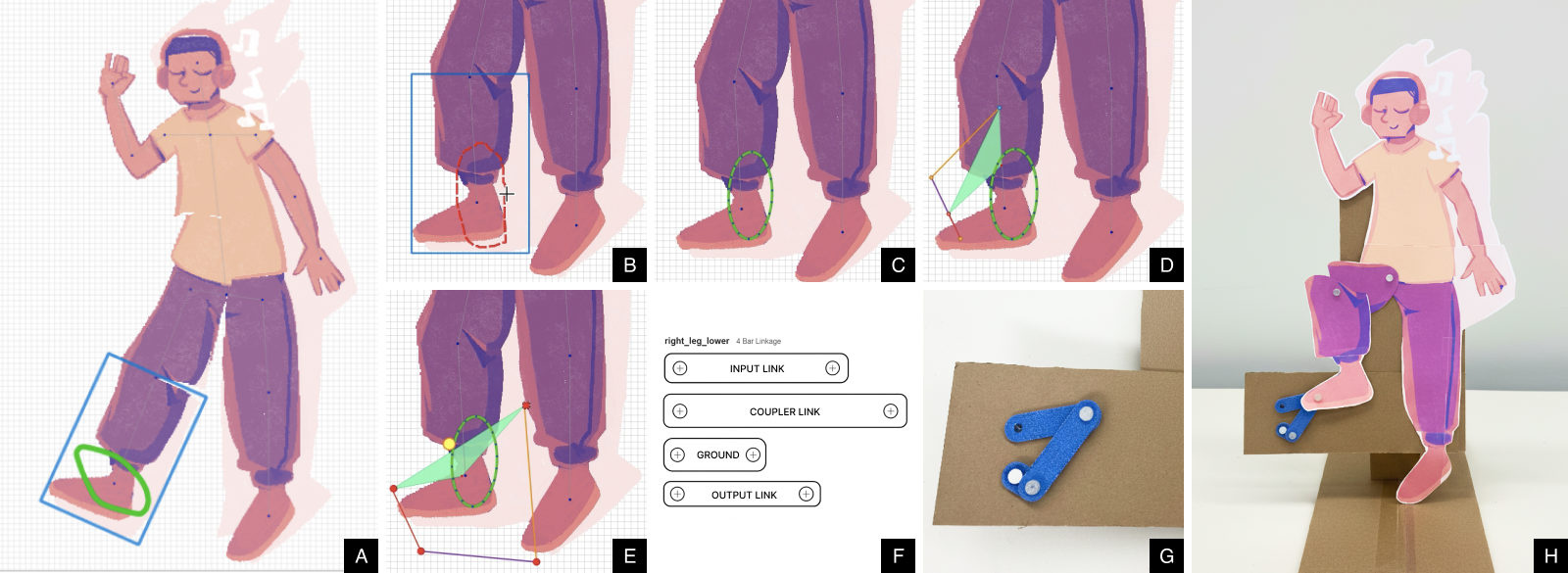 A

B

C

D

E

right_leg_lower 4 Bar Linkage

INPUT LINK

COUPLER LINK

GROUND

OUTPUT LINK

F

G

H