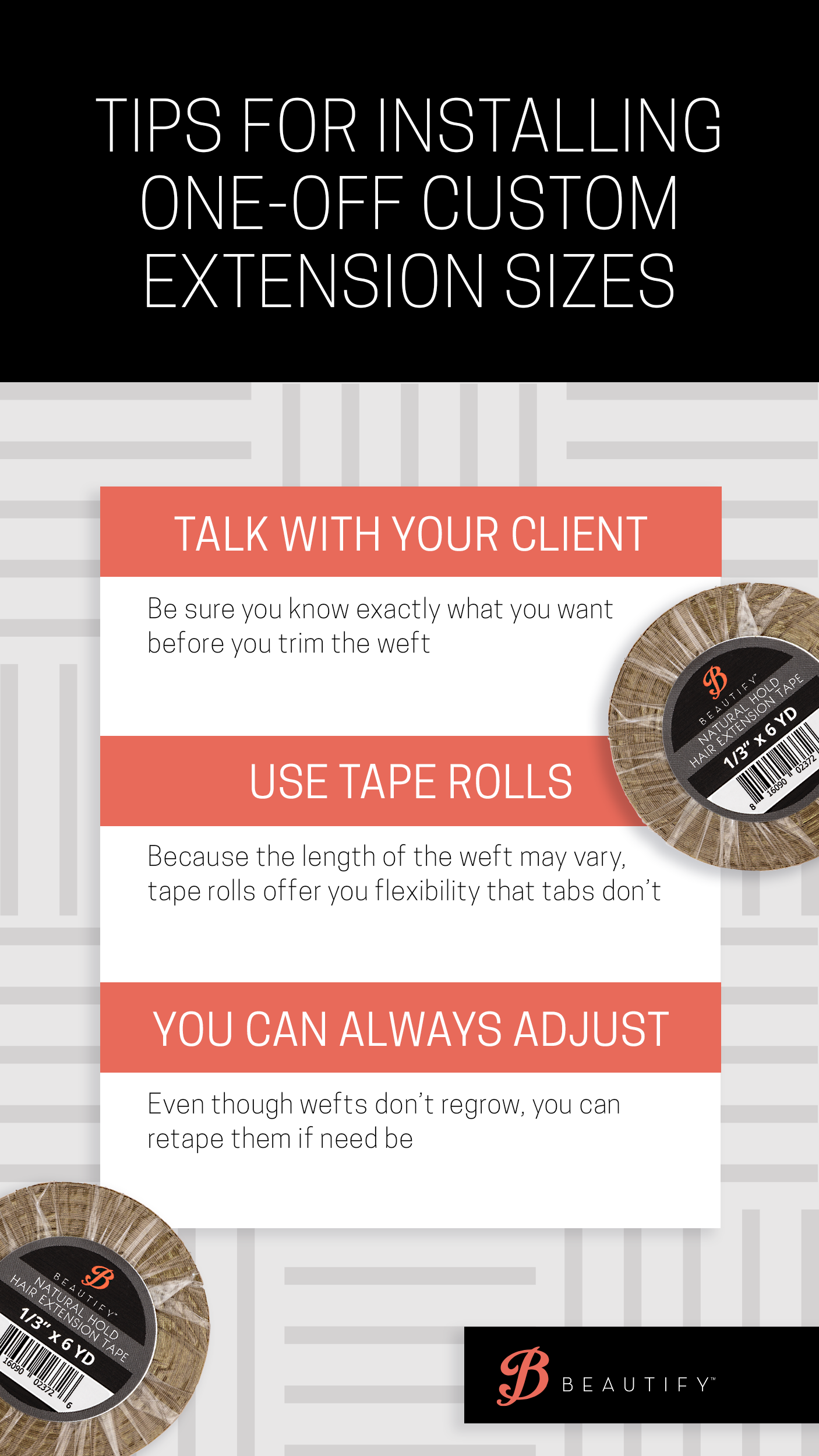 TIPS FOR INSTALLING ONE-OFF CUSTOM EXTENSION SIZES

TALK WITH YOUR CLIENT

Be sure you know exactly what you want before you trim the weft

B BEAUTIFY™ NATURAL HOLD HAIR EXTENSION TAPE 1/3" x 6 YD

8 16090 02372

USE TAPE ROLLS

Because the length of the weft may vary, tape rolls offer you flexibility that tabs don't

YOU CAN ALWAYS ADJUST

Even though wefts don't regrow, you can retape them if need be

B BEAUTIFY™ NATURAL HOLD HAIR EXTENSION TAPE 1/3" x 6 YD

16090 02372 6

B BEAUTIFY™