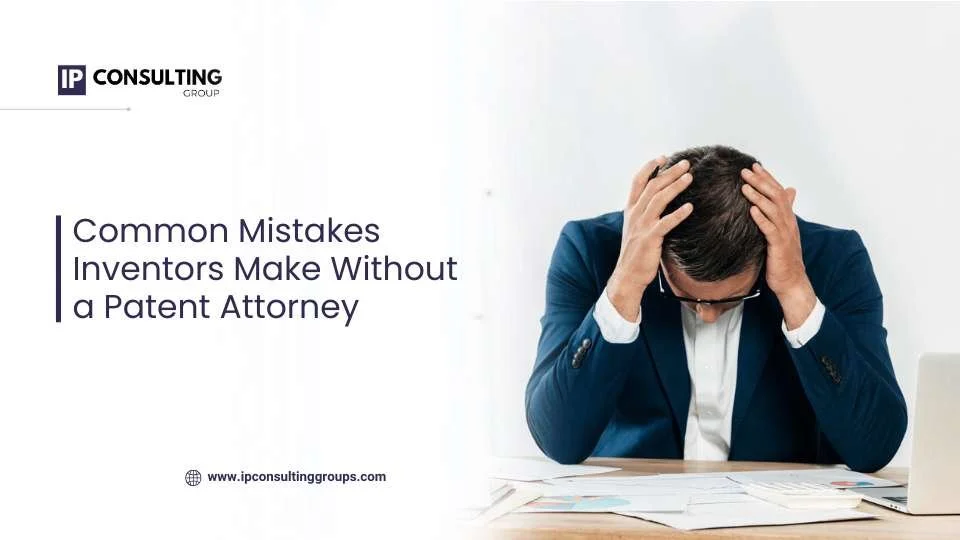 IP CONSULTING GROUP

Common Mistakes Inventors Make Without a Patent Attorney

www.ipconsultinggroups.com