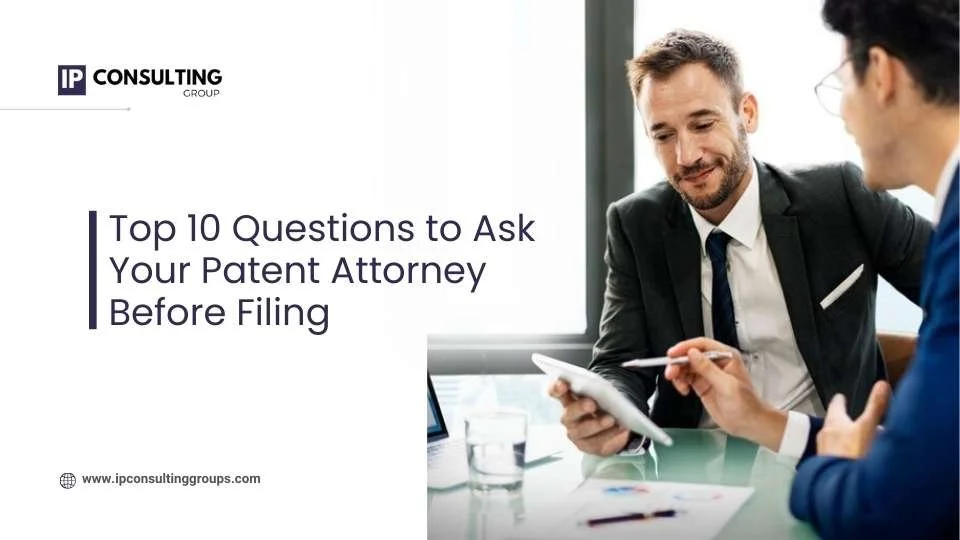 IP CONSULTING GROUP

Top 10 Questions to Ask Your Patent Attorney Before Filing

www.ipconsultinggroups.com